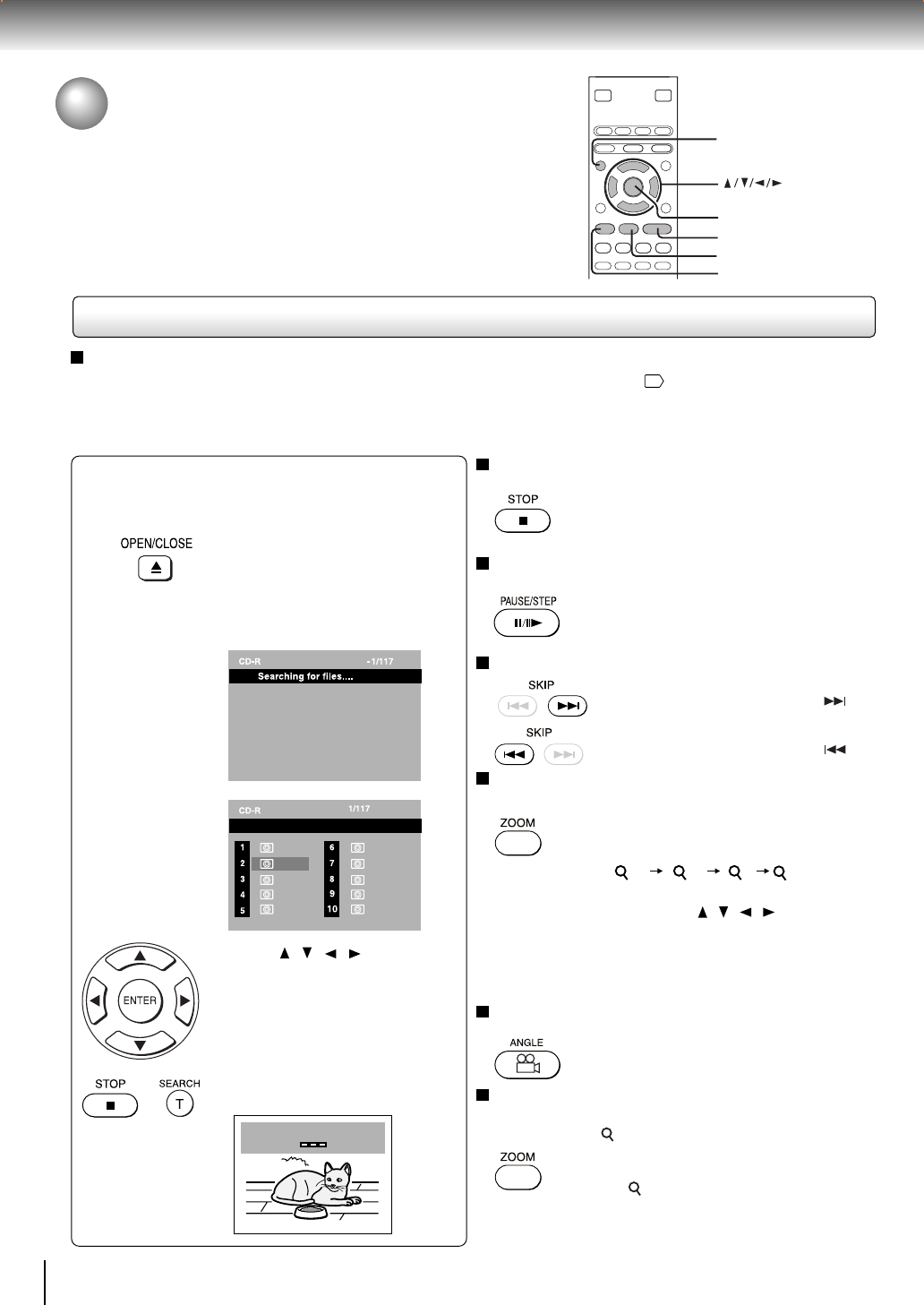 ▲/▼/◄/►

OPEN/CLOSE

CD-R -1/117

Searching for files....

CD-R 1/117

1
2
3
4
5
6
7
8
9
10

▲ ▼ ◄ ►

ENTER

STOP

SEARCH

T

STOP

PAUSE/STEP

SKIP

SKIP

ZOOM

▲ ▼ ◄ ►

ANGLE

ZOOM