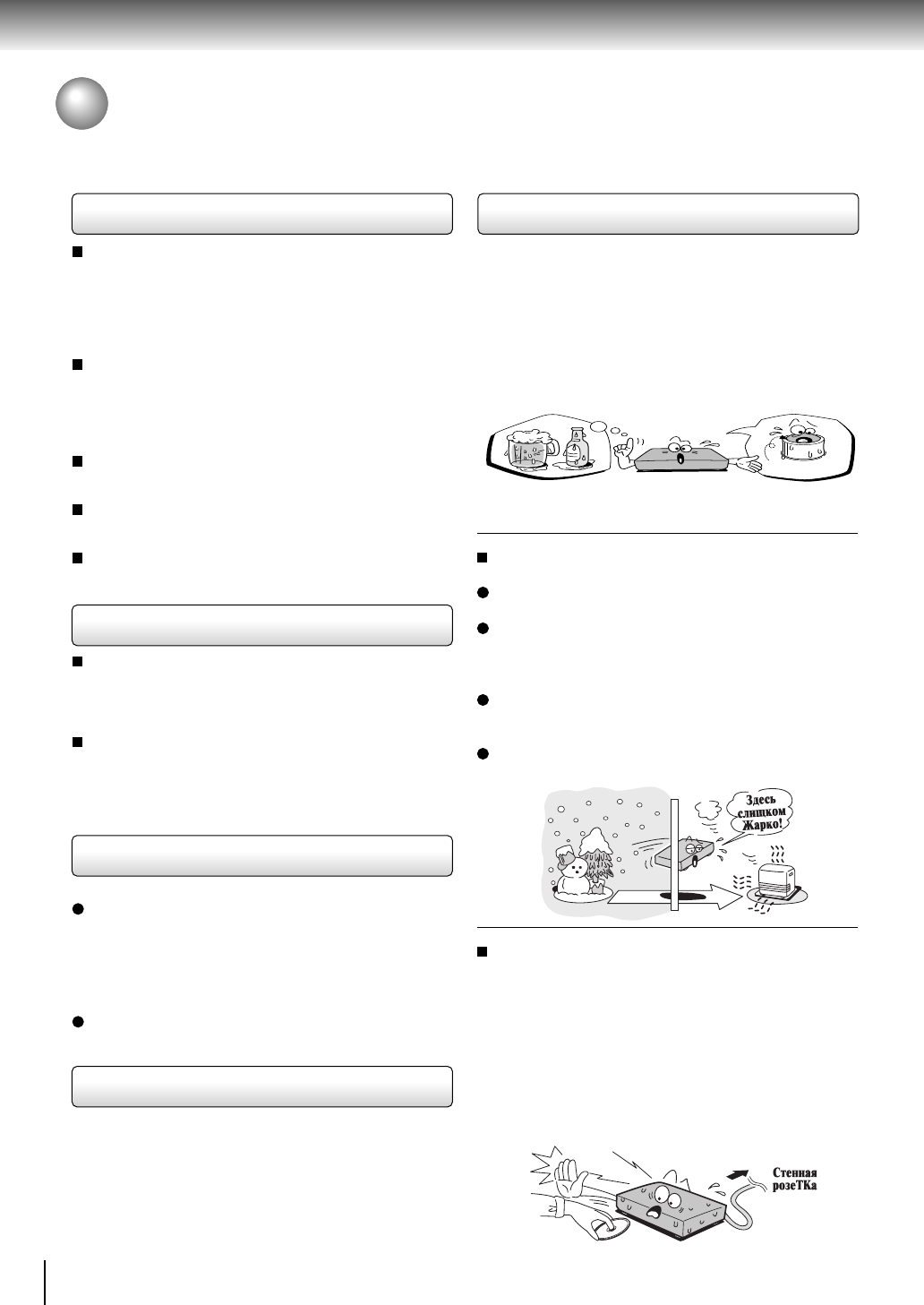 Здесь слишком Жарко!

Стенная розеТКа