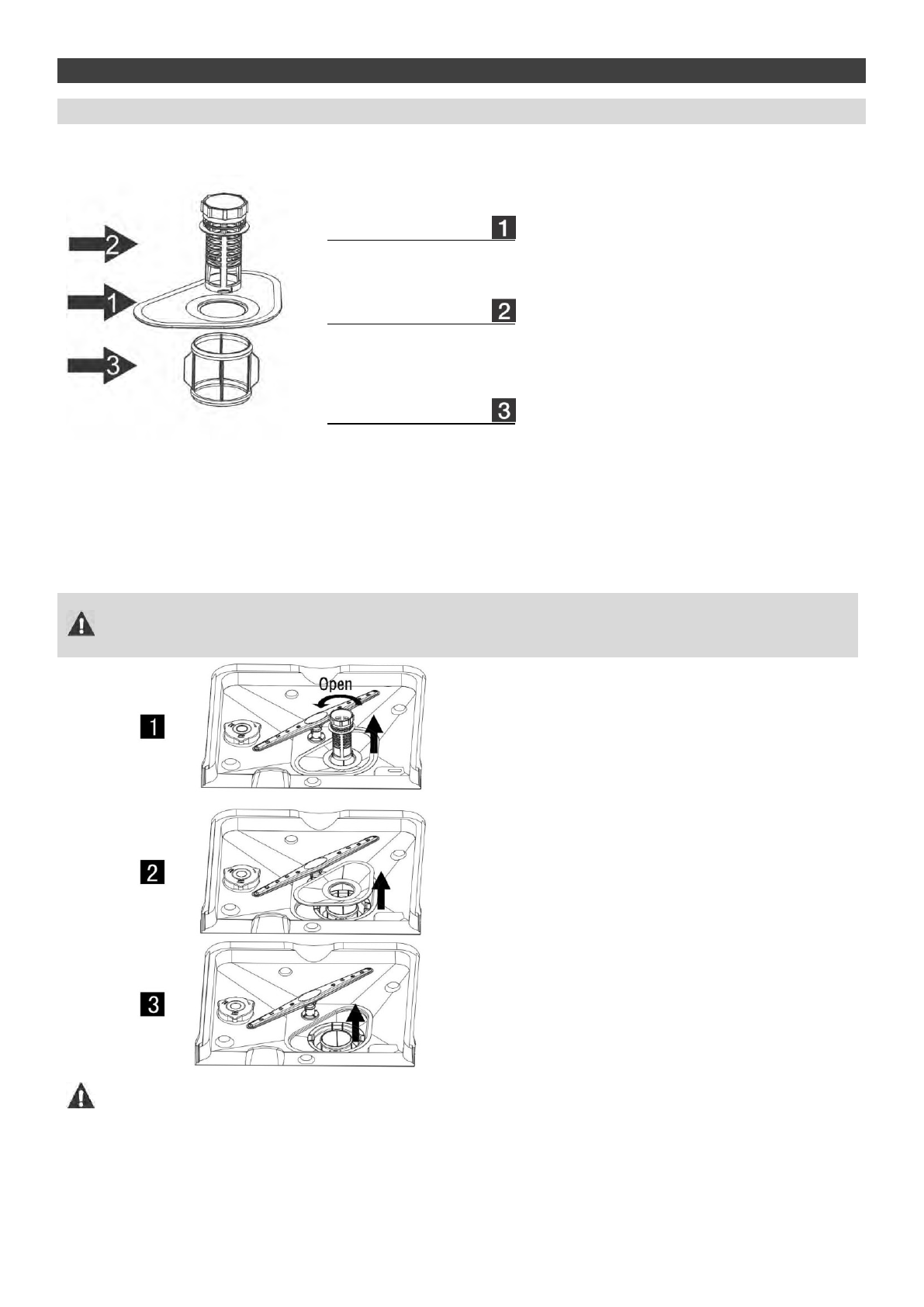 2

1

3

1

2

3

Open

1

2

3