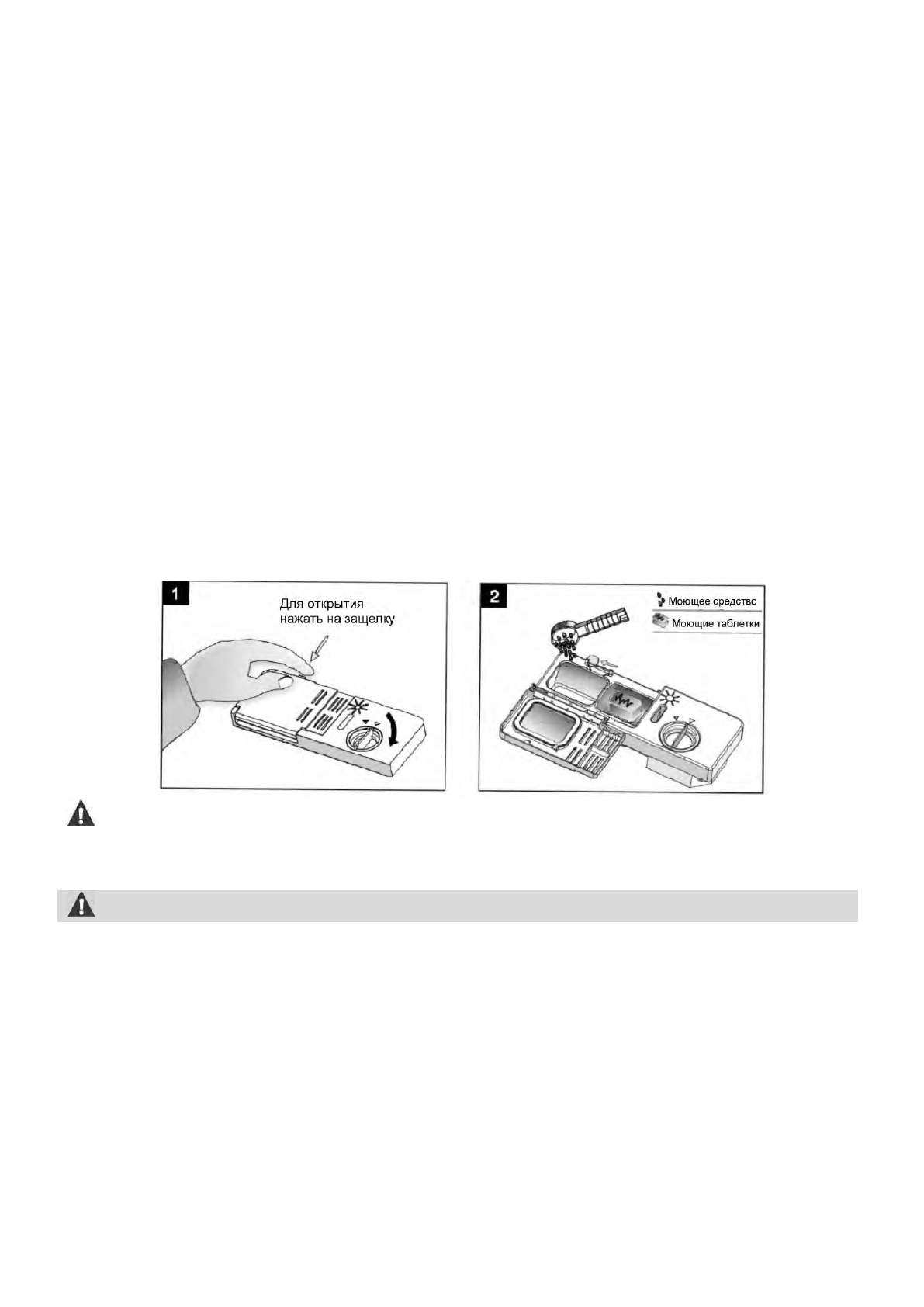 1

Для открытия нажать на защелку

2

Моющее средство

Моющие таблетки