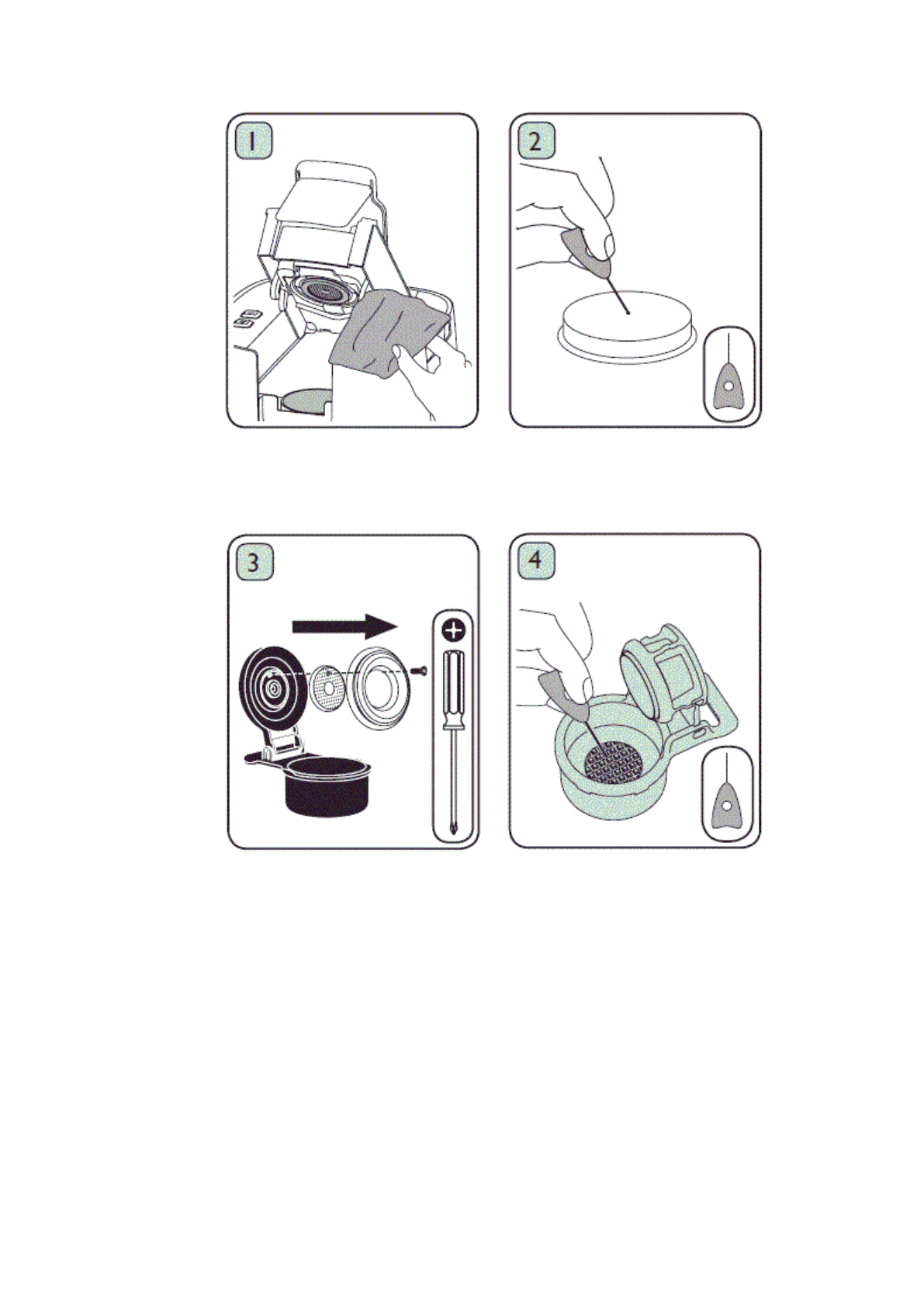 1

2

3

4