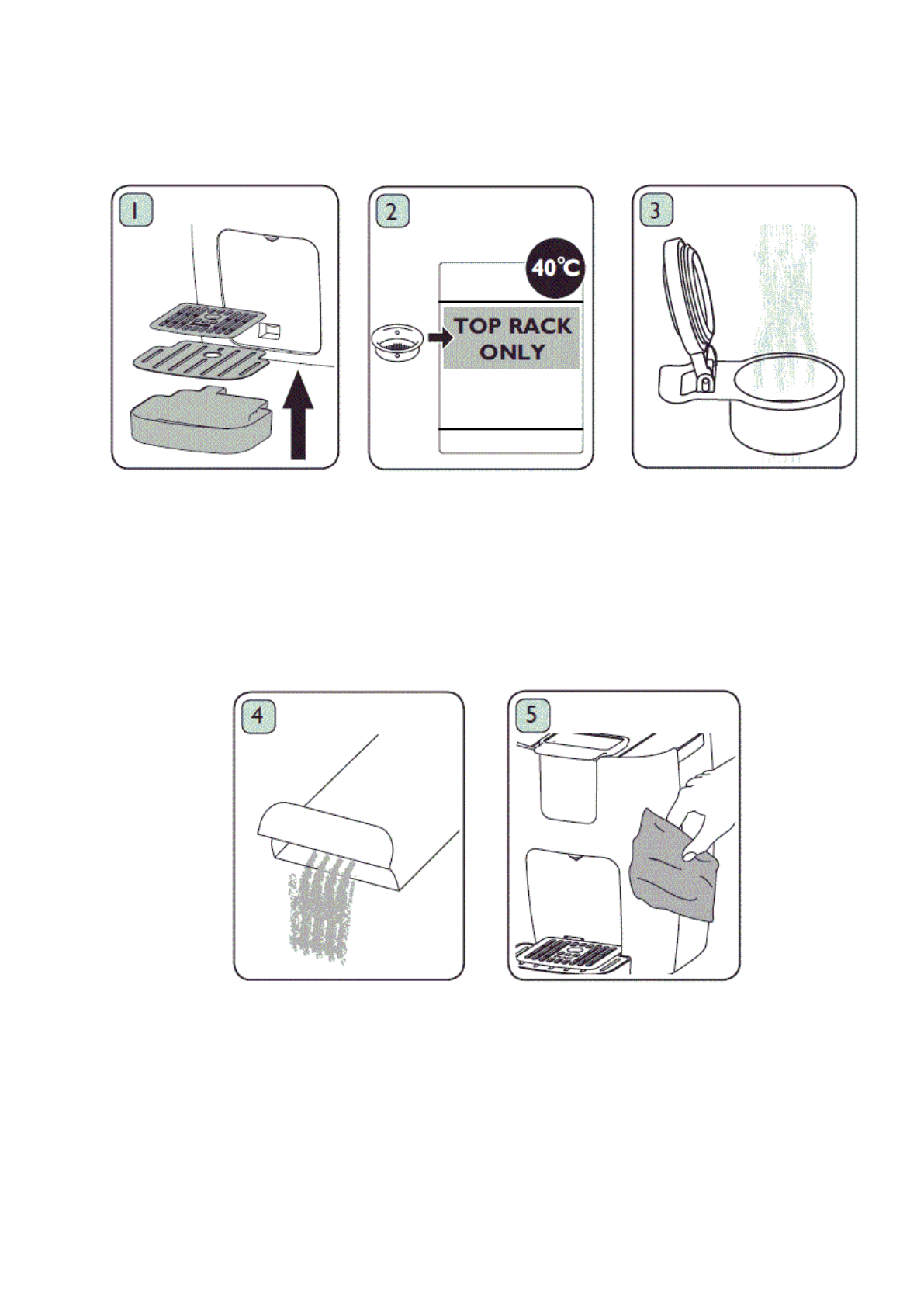 1

2

40°C

TOP RACK ONLY

3

4

5