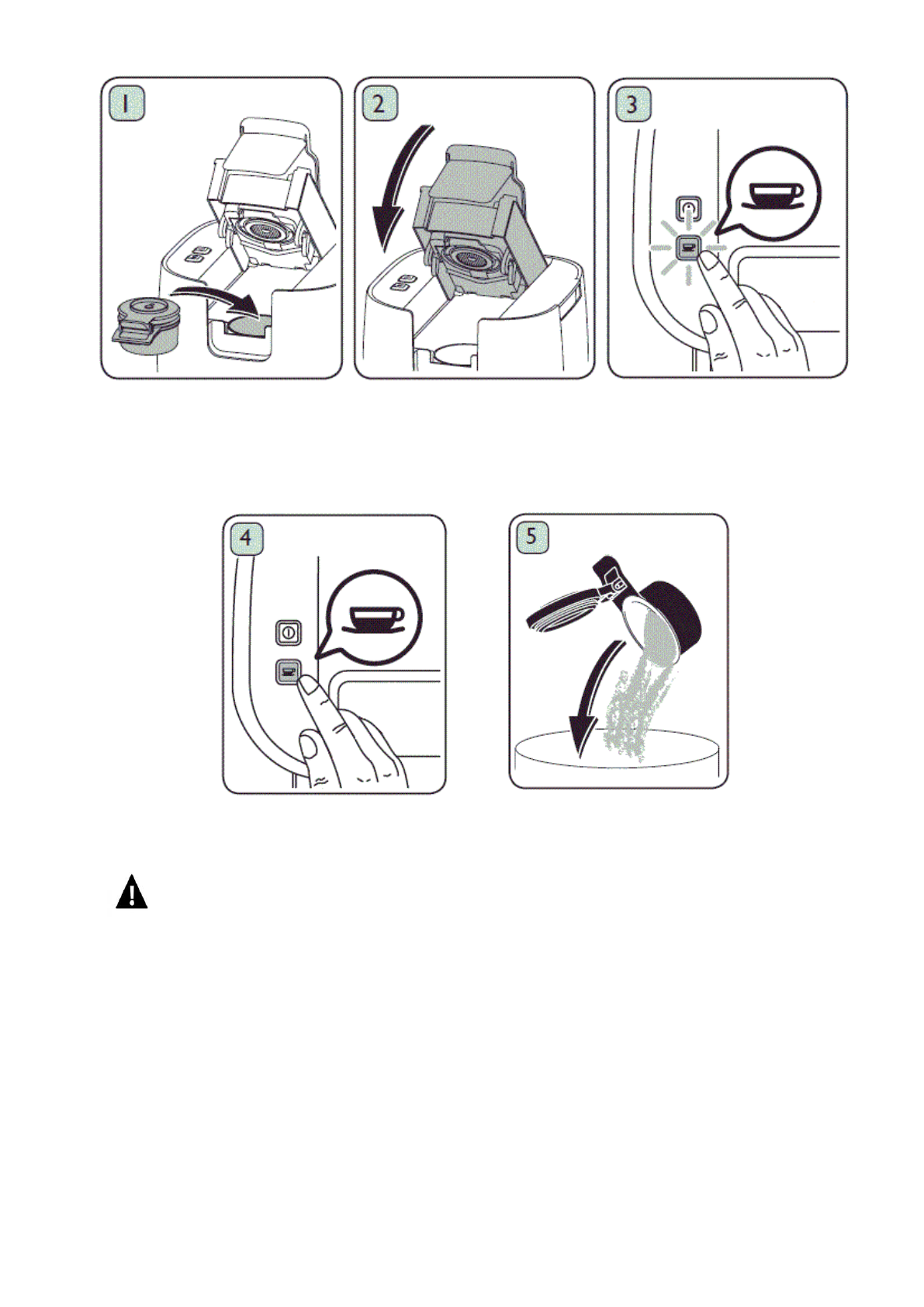 1

2

3

4

5