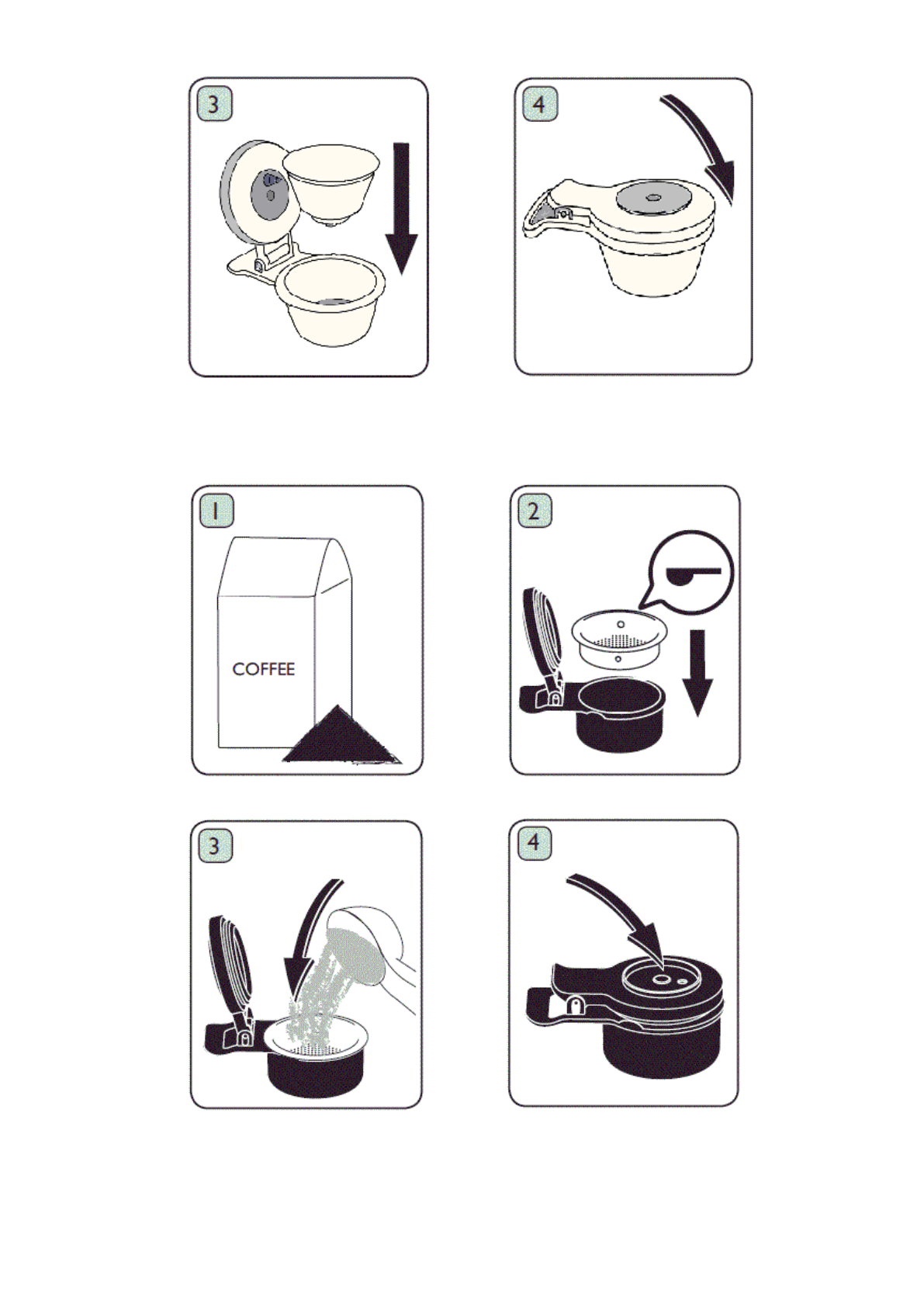 3

4

1

COFFEE

2

3

4