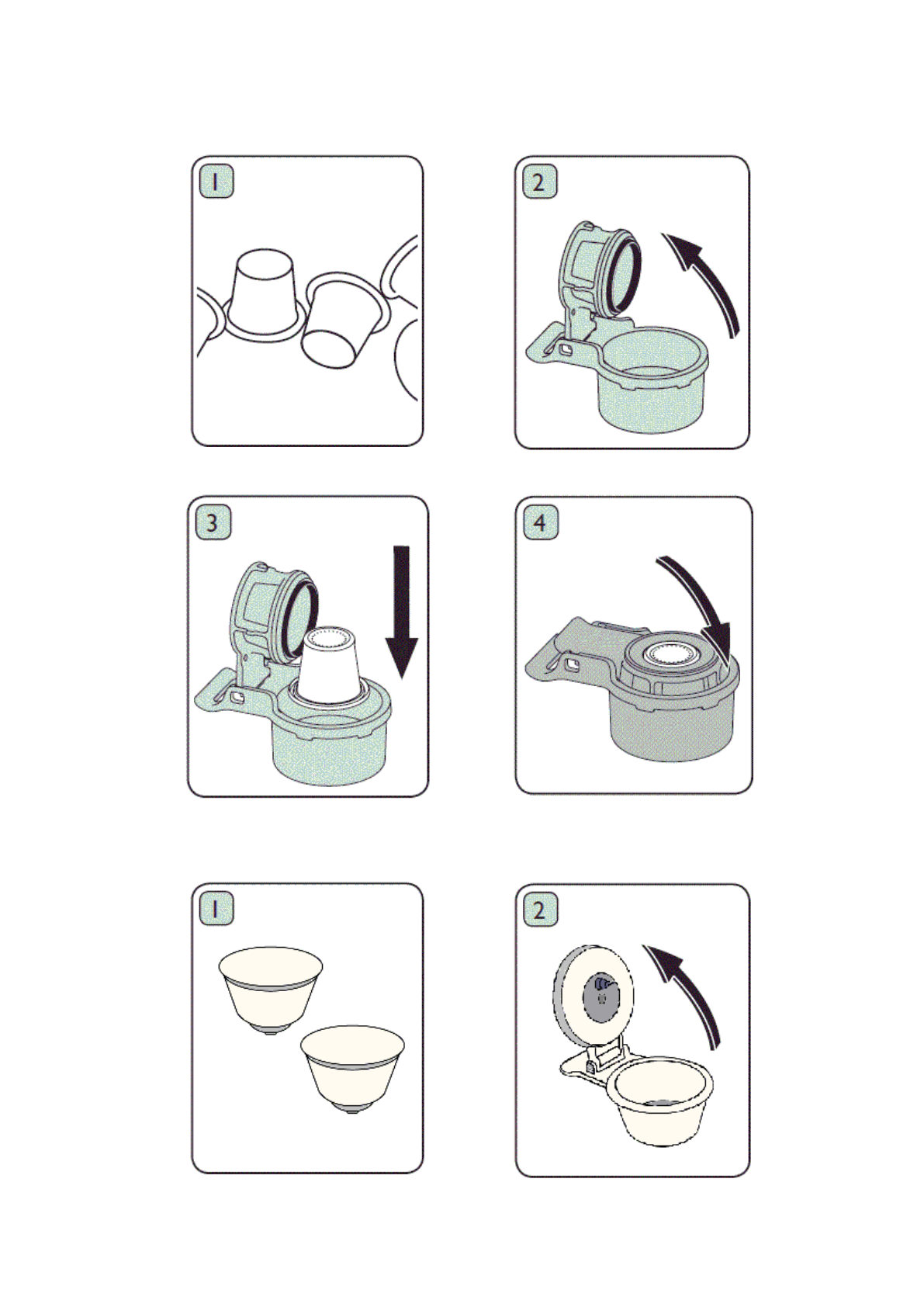 1

2

3

4

1

2