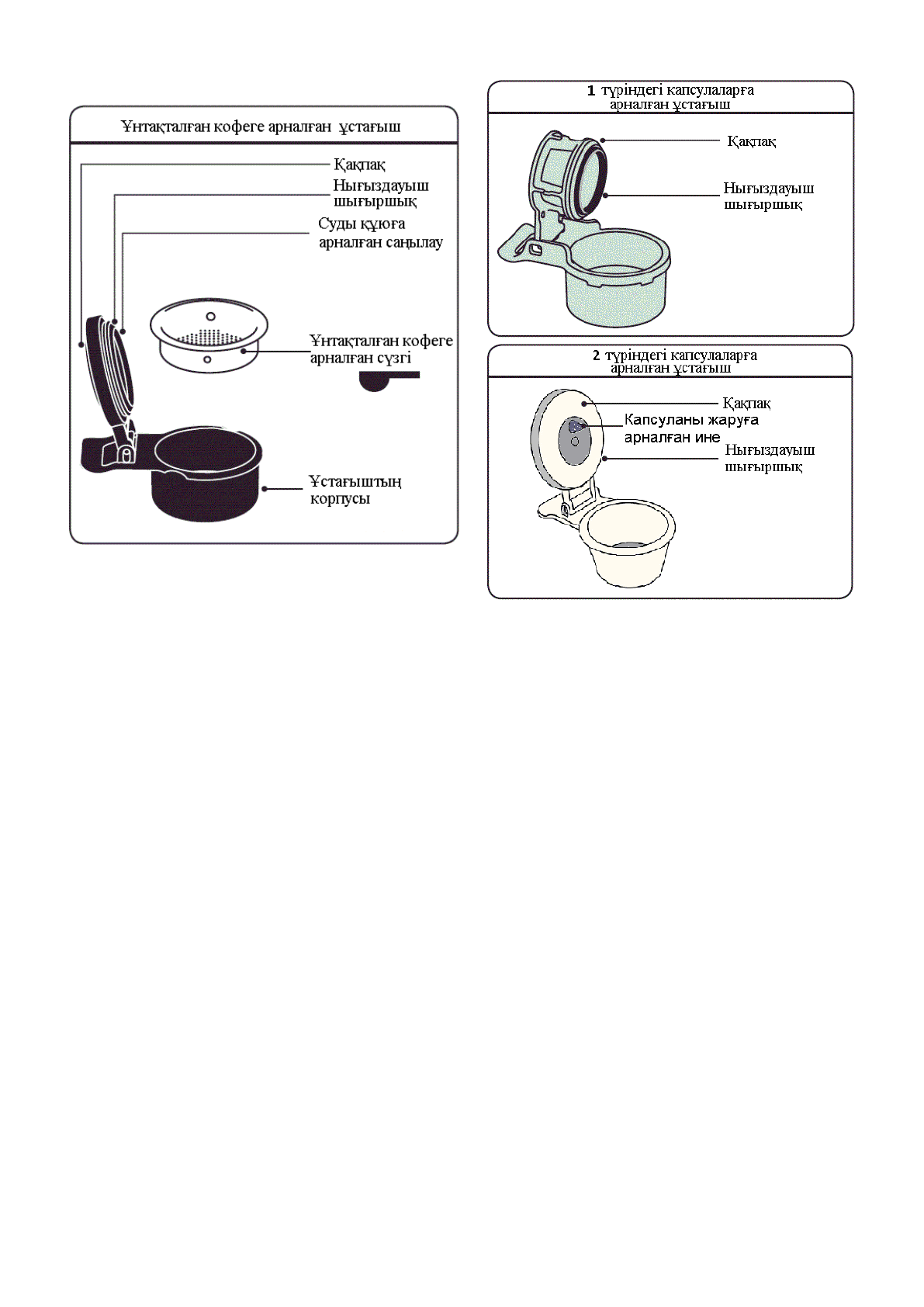 Ұнтақталған кофеге арналған ұстағыш

Қақпақ

Нығыздауыш шығыршық

Суды құюға арналған саңылау

Ұнтақталған кофеге арналған сүзгі

Ұстағыштың корпусы

1 түріндегі капсулаларға арналған ұстағыш

Қақпақ

Нығыздауыш шығыршық

2 түріндегі капсулаларға арналған ұстағыш

Қақпақ

Капсуланы жаруға арналған ине

Нығыздауыш шығыршық