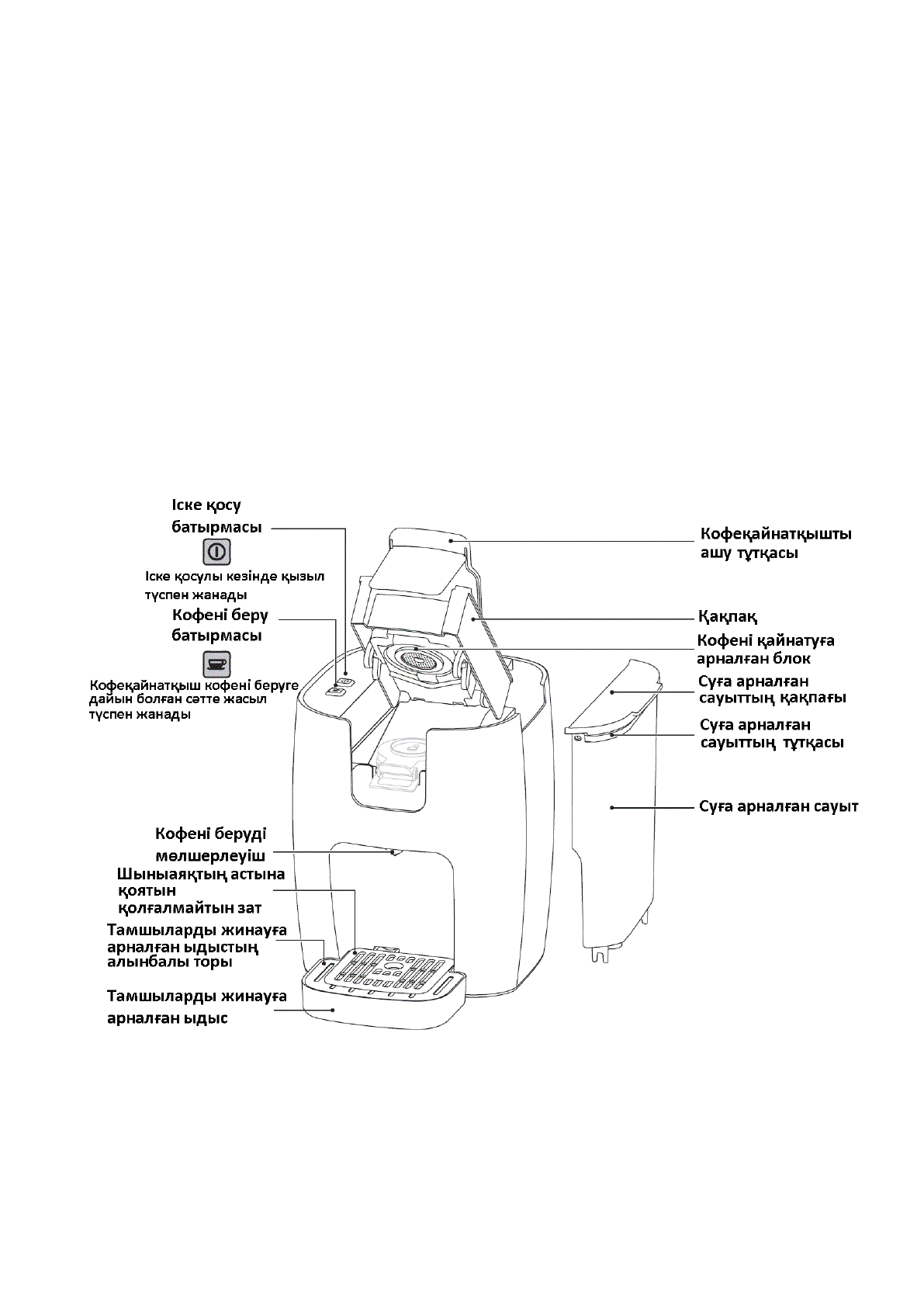 Іске қосу батырмасы

Іске қосулы кезінде қызыл түспен жанады

Кофені беру батырмасы

Кофеқайнатқыш кофені беруге дайын болған сәтте жасыл түспен жанады

Кофені беруді мөлшерлеуіш

Шыныаяқтың астына қоятын қолғалмайтын зат

Тамшыларды жинауға арналған ыдыстың алынбалы торы

Тамшыларды жинауға арналған ыдыс

Кофеқайнатқышты ашу тұтқасы

Қақпақ

Кофені қайнатуға арналған блок

Суға арналған сауыттың қақпағы

Суға арналған сауыттың тұтқасы

Суға арналған сауыт