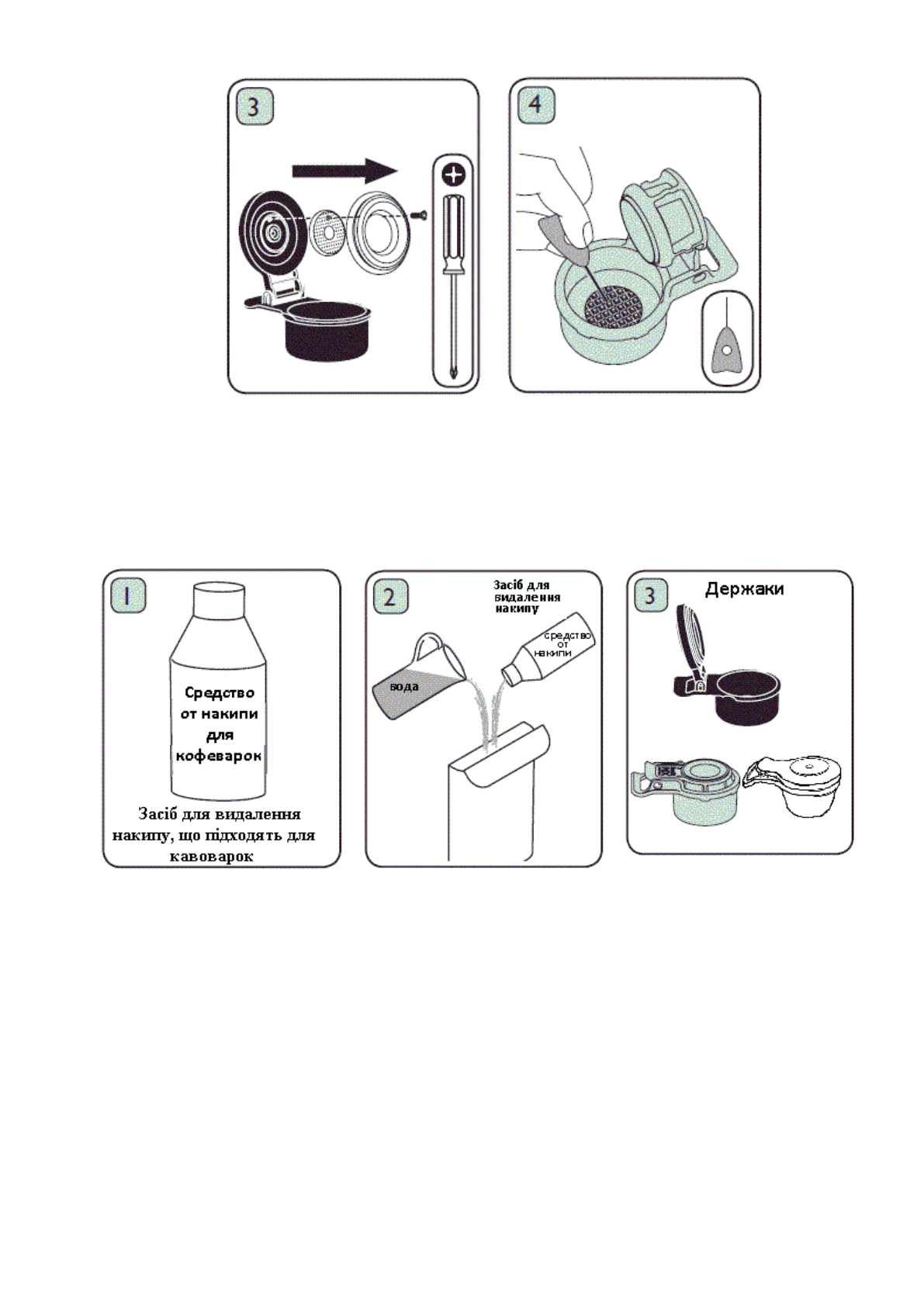 3

4

1

Средство от накипи для кофеварок

Засіб для видалення накипу, що підходять для кавоварок

2

Засіб для видалення накипу

средство от накипи

вода

3

Держаки