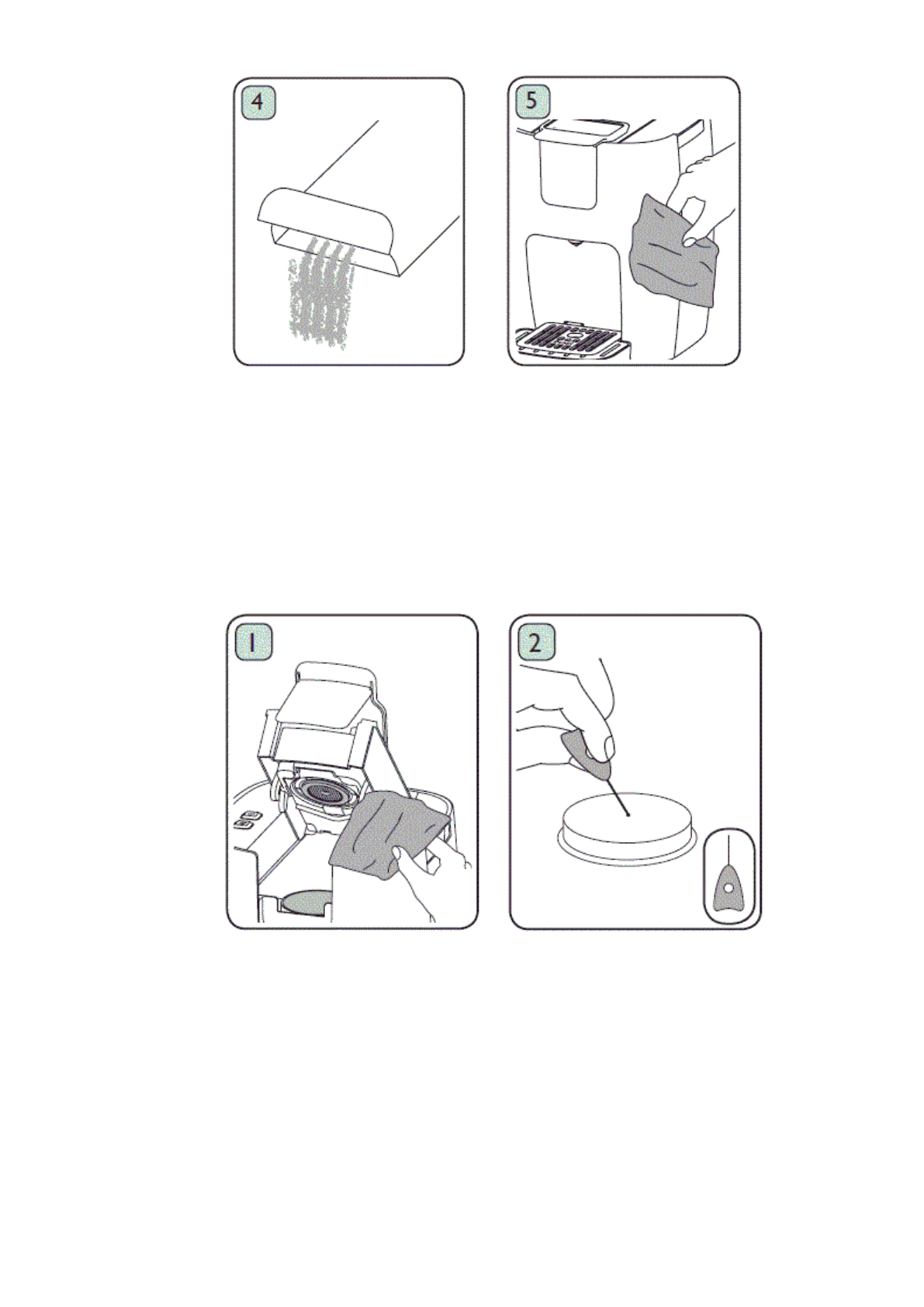 4

5

1

2