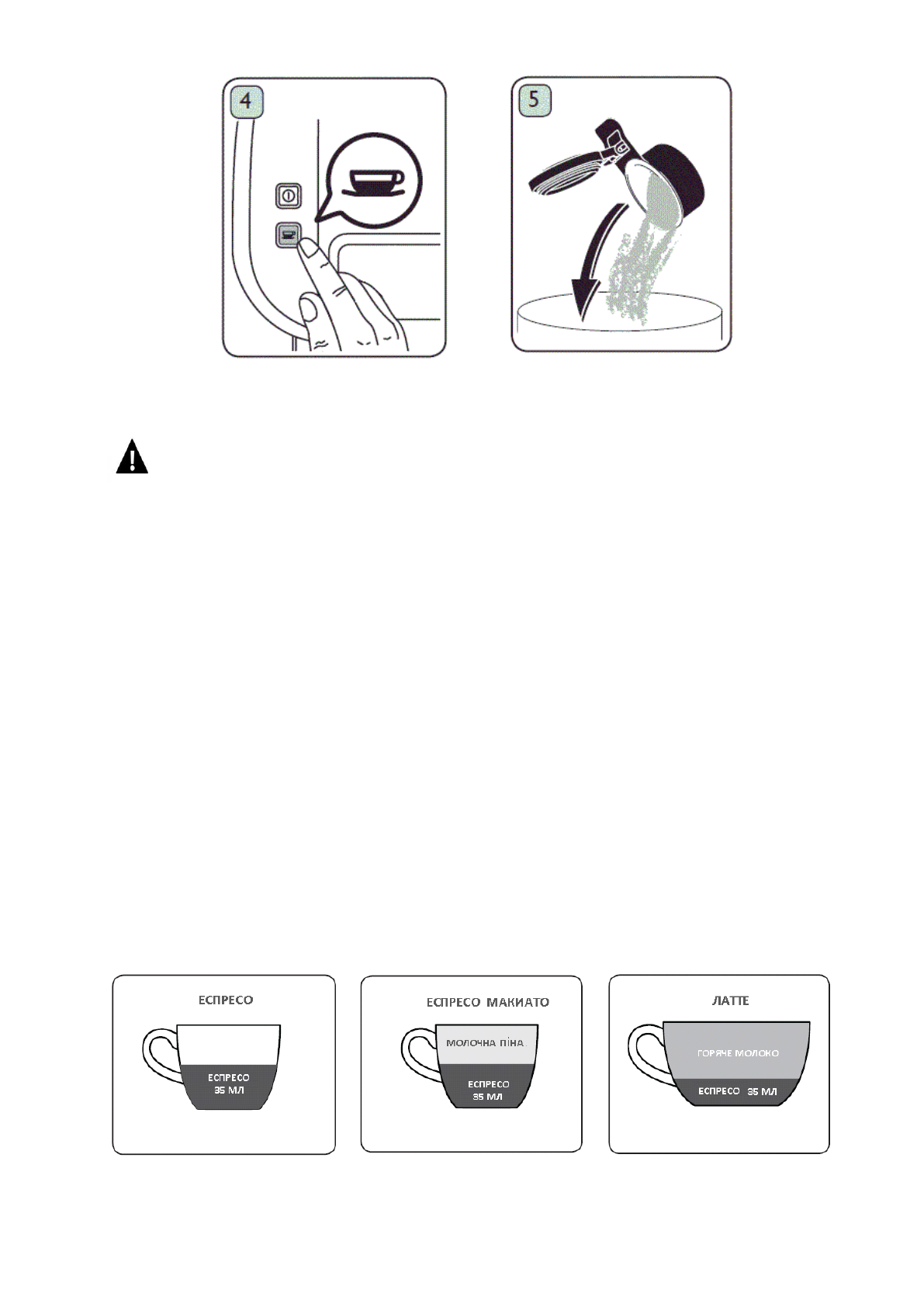 4

5

ЕСПРЕСО

ЕСПРЕСО
35 МЛ

ЕСПРЕСО МАКИАТО

МОЛОЧНА ПІНА

ЕСПРЕСО
35 МЛ

ЛАТТЕ

ГОРЯЧЕ МОЛОКО

ЕСПРЕСО 35 МЛ