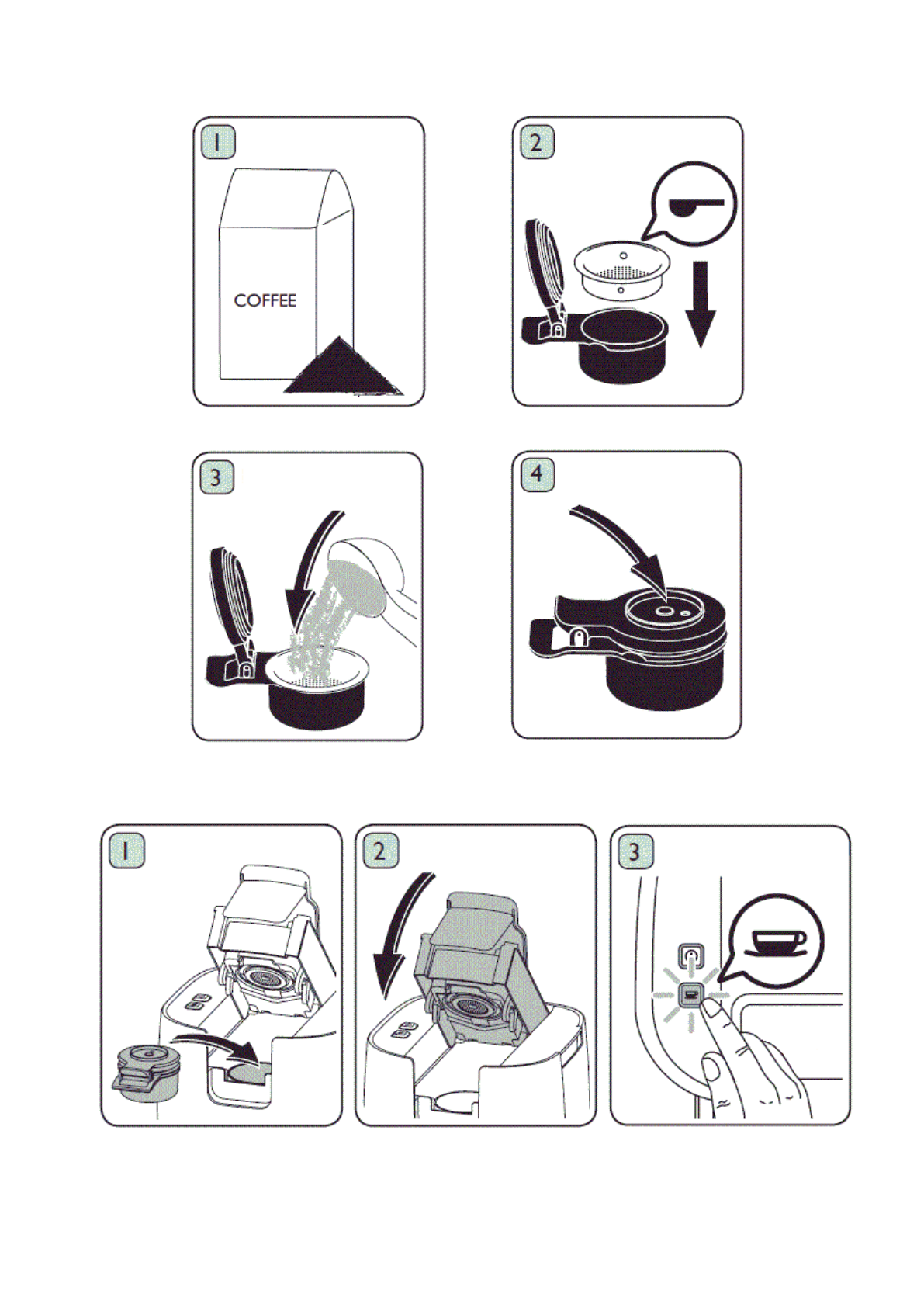 1

COFFEE

2

3

4

1

2

3