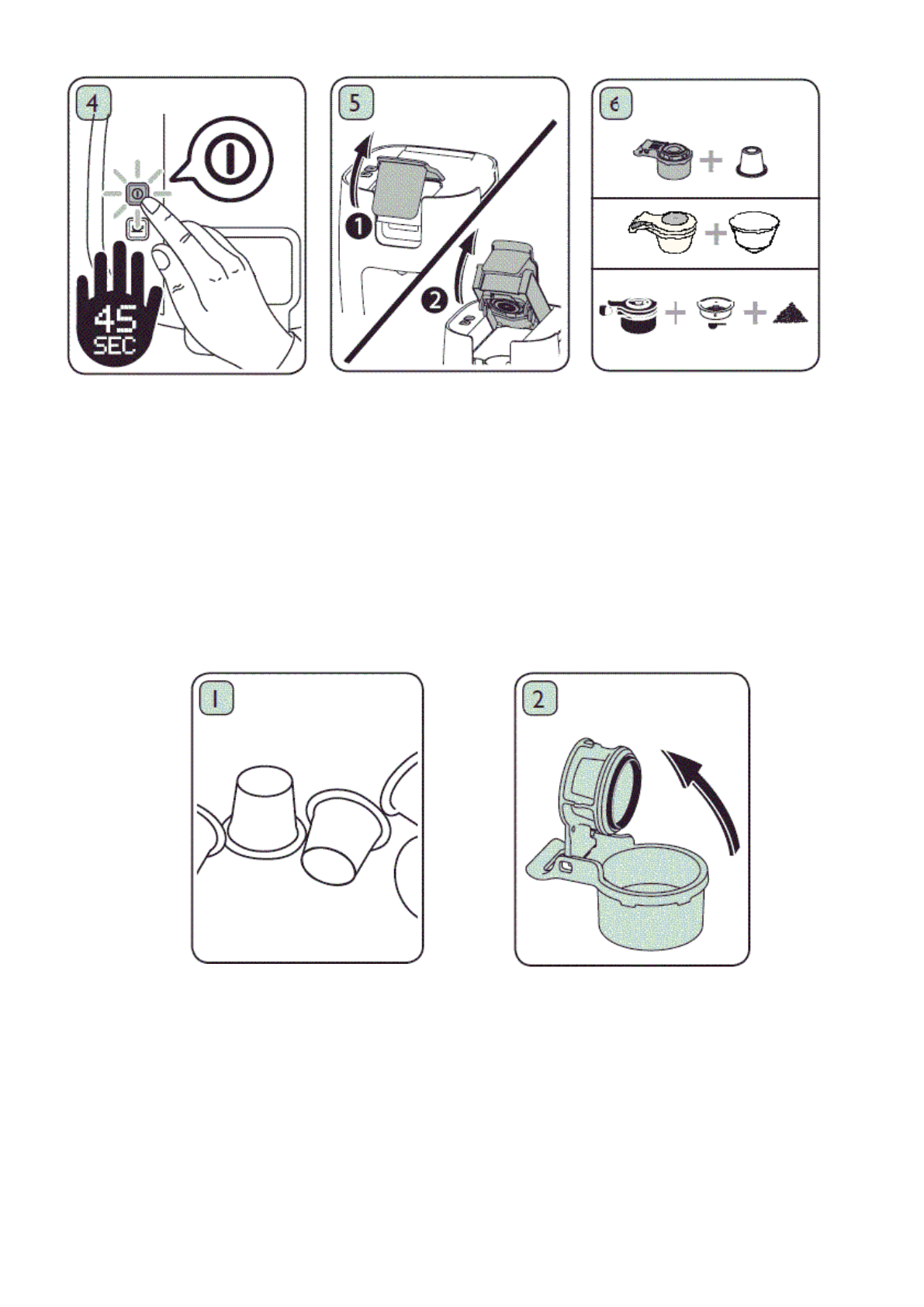 4

45 SEC

5

1

2

6

1

2