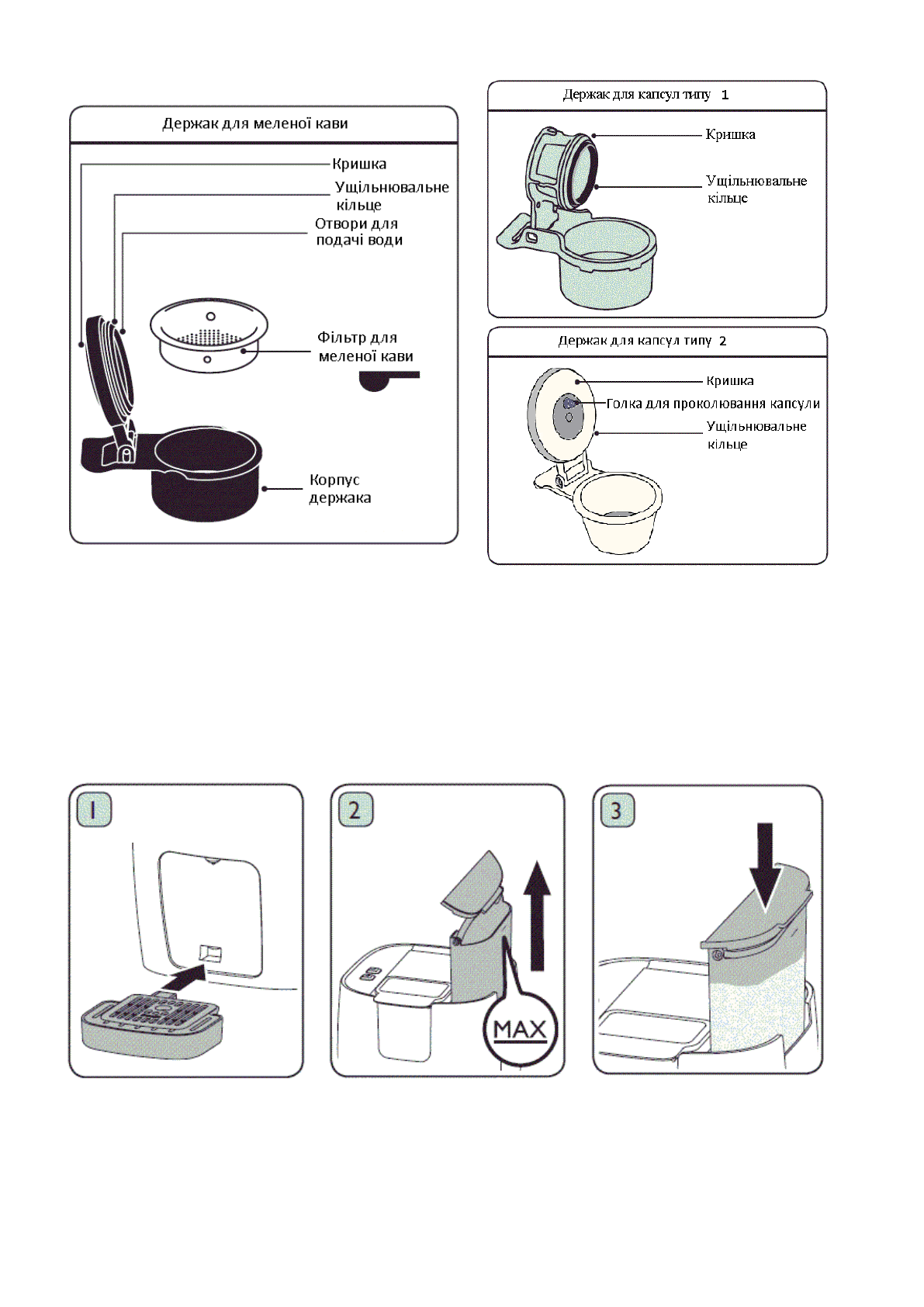 Держак для меленої кави

Кришка

Ущільнювальне кільце

Отвори для подачі води

Фільтр для меленої кави

Корпус держака

Держак для капсул типу 1

Кришка

Ущільнювальне кільце

Держак для капсул типу 2

Кришка

Голка для проколювання капсули

Ущільнювальне кільце

1

2

MAX

3