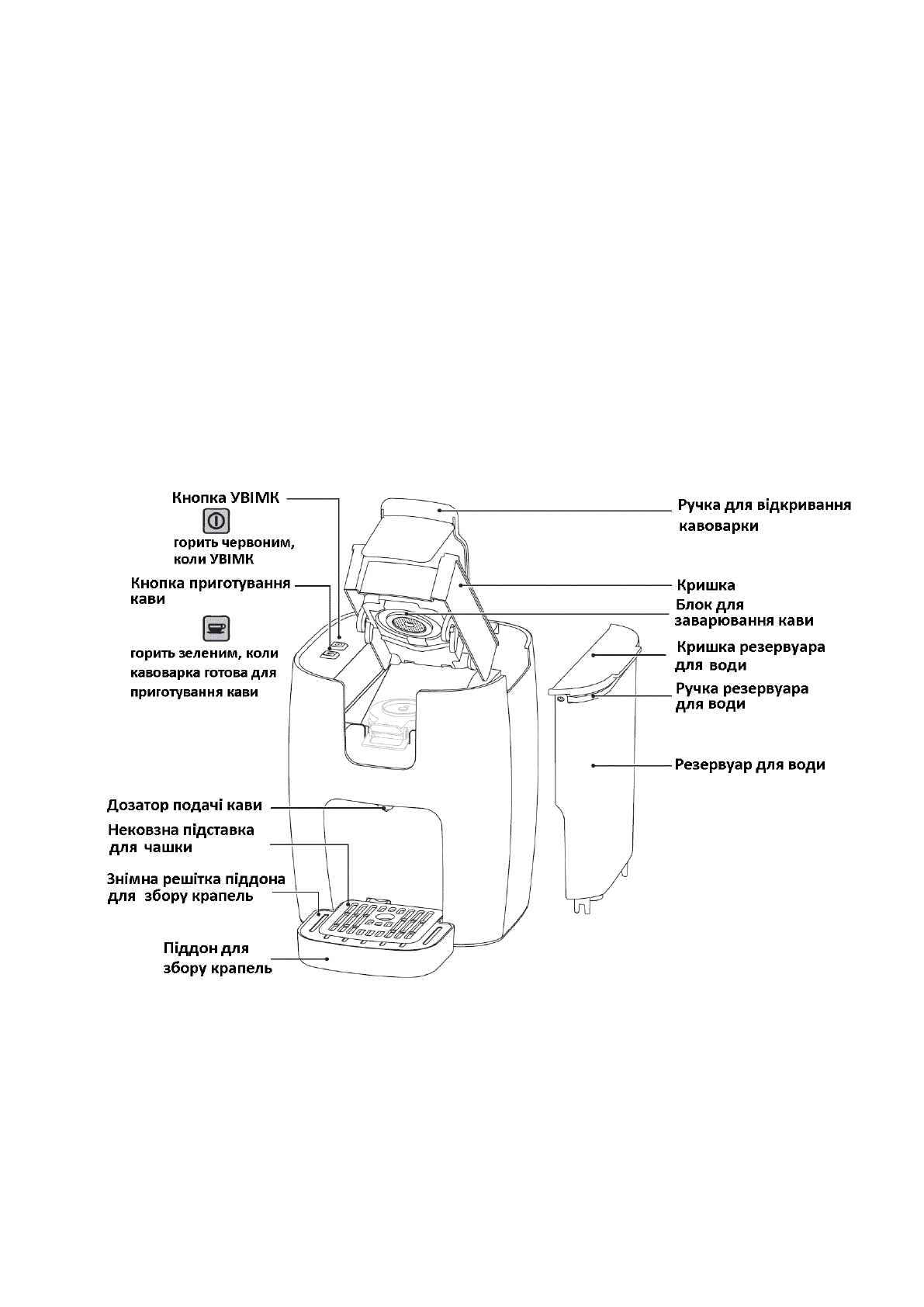 Кнопка УВІМК

горить червоним, коли УВІМК

Кнопка приготування кави

горить зеленим, коли кавоварка готова для приготування кави

Дозатор подачі кави

Нековзна підставка для чашки

Знімна решітка піддона для збору крапель

Піддон для збору крапель

Ручка для відкривання кавоварки

Кришка

Блок для заварювання кави

Кришка резервуара для води

Ручка резервуара для води

Резервуар для води