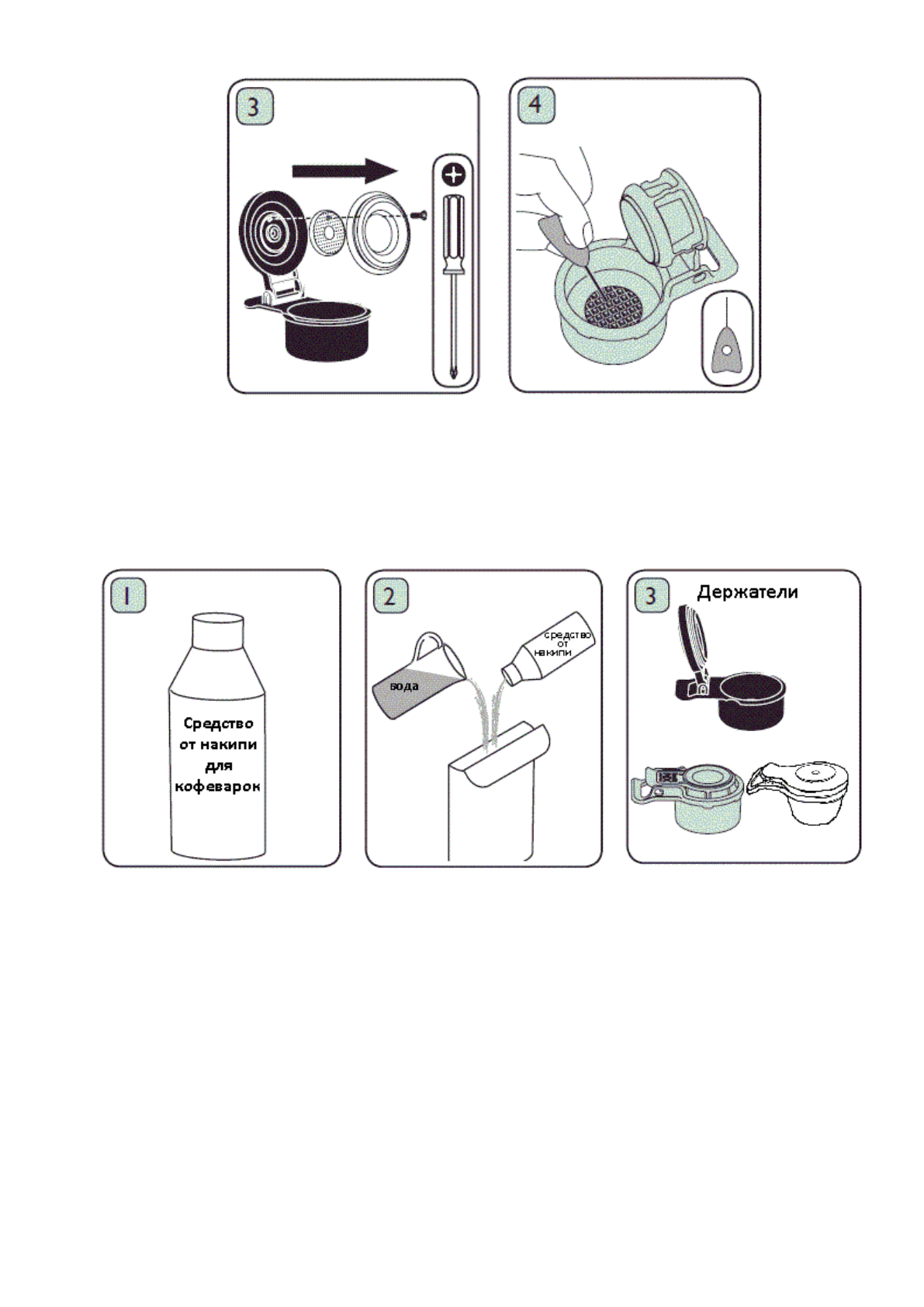 3

4

1

Средство от накипи для кофеварок

2

вода

средство от накипи

3 Держатели