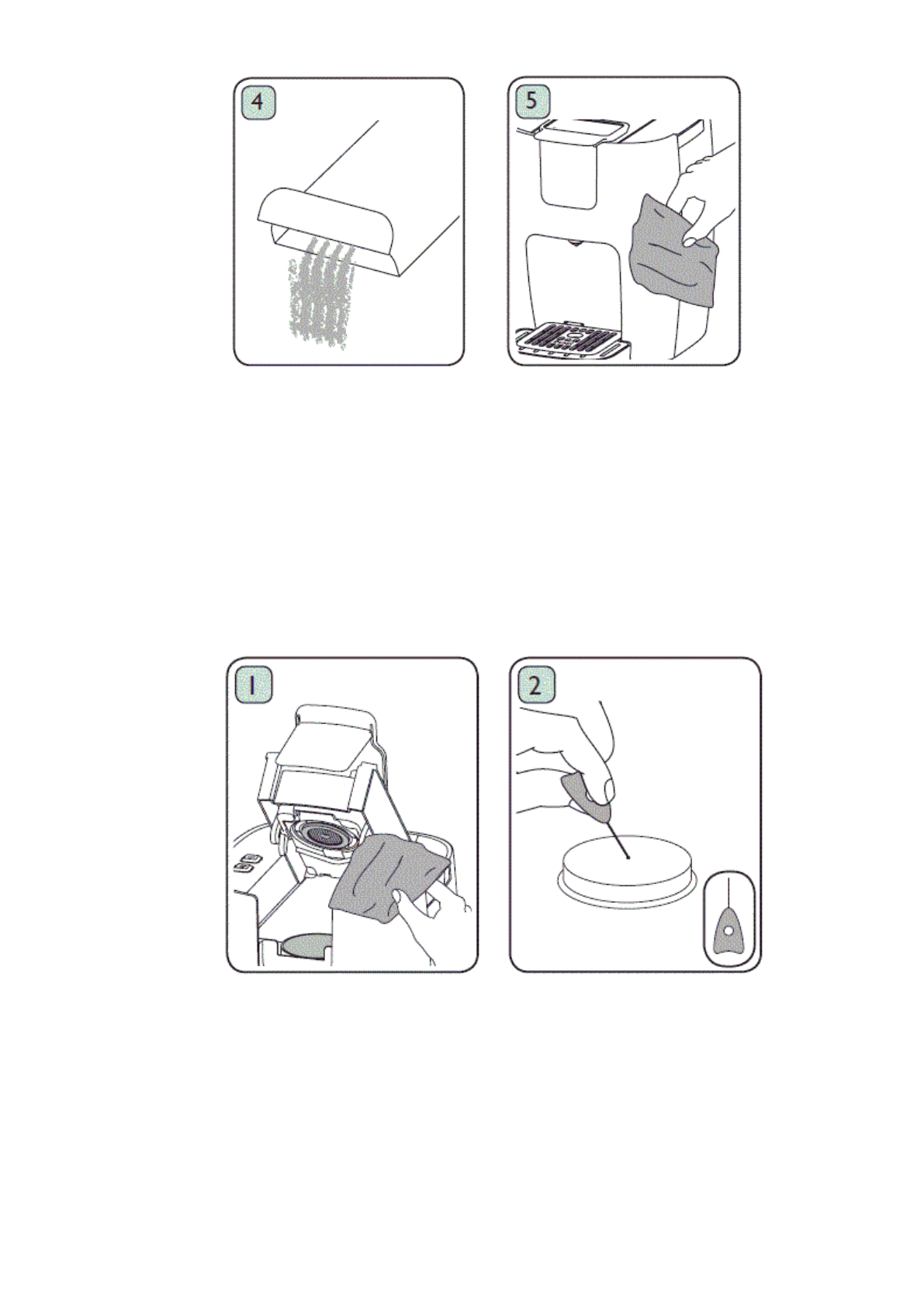 4

5

1

2