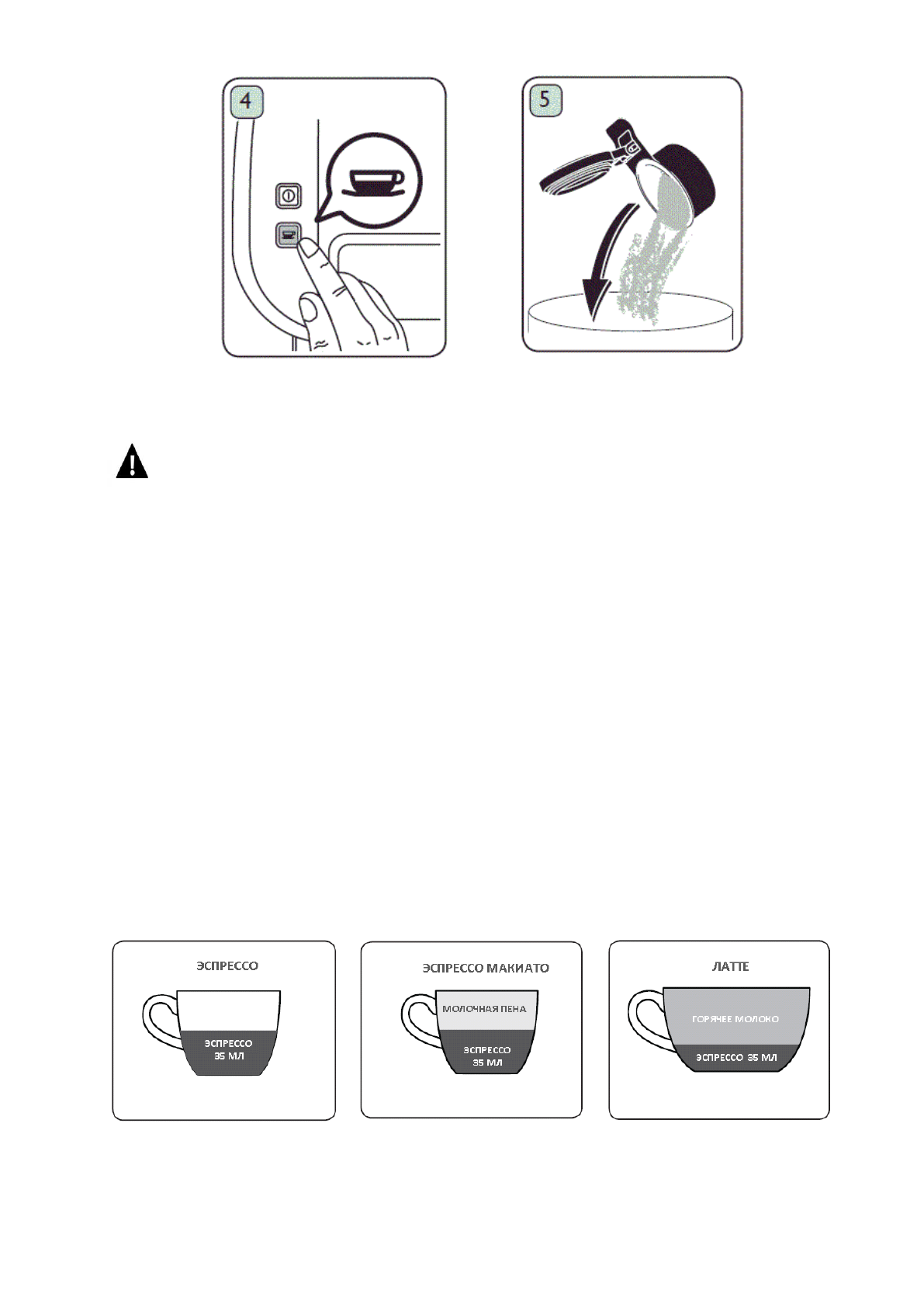 4

5

ЭСПРЕССО

ЭСПРЕССО 35 МЛ

ЭСПРЕССО МАКИАТО

МОЛОЧНАЯ ПЕНА

ЭСПРЕССО 35 МЛ

ЛАТТЕ

ГОРЯЧЕЕ МОЛОКО

ЭСПРЕССО 35 МЛ