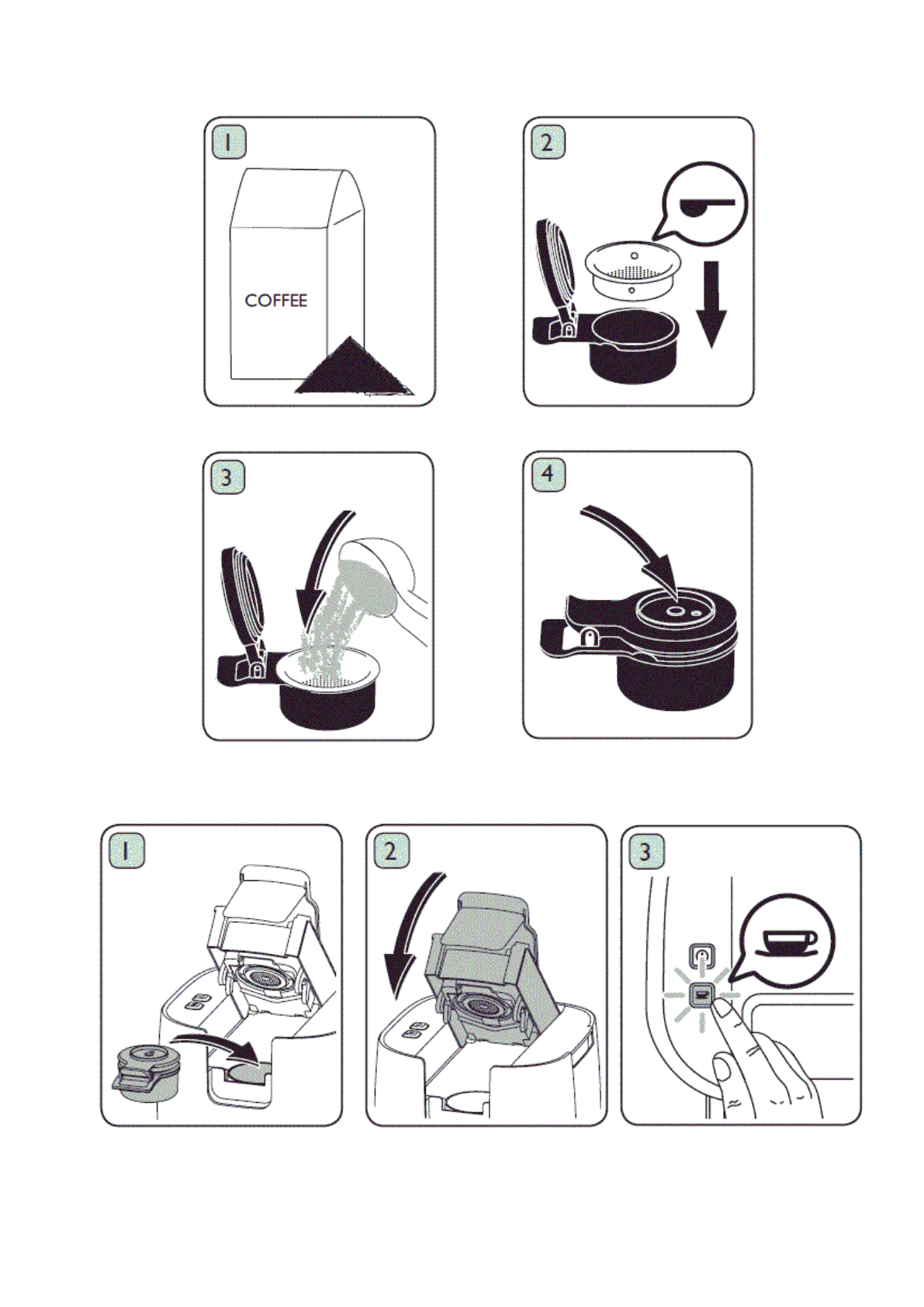 1

COFFEE

2

3

4

1

2

3