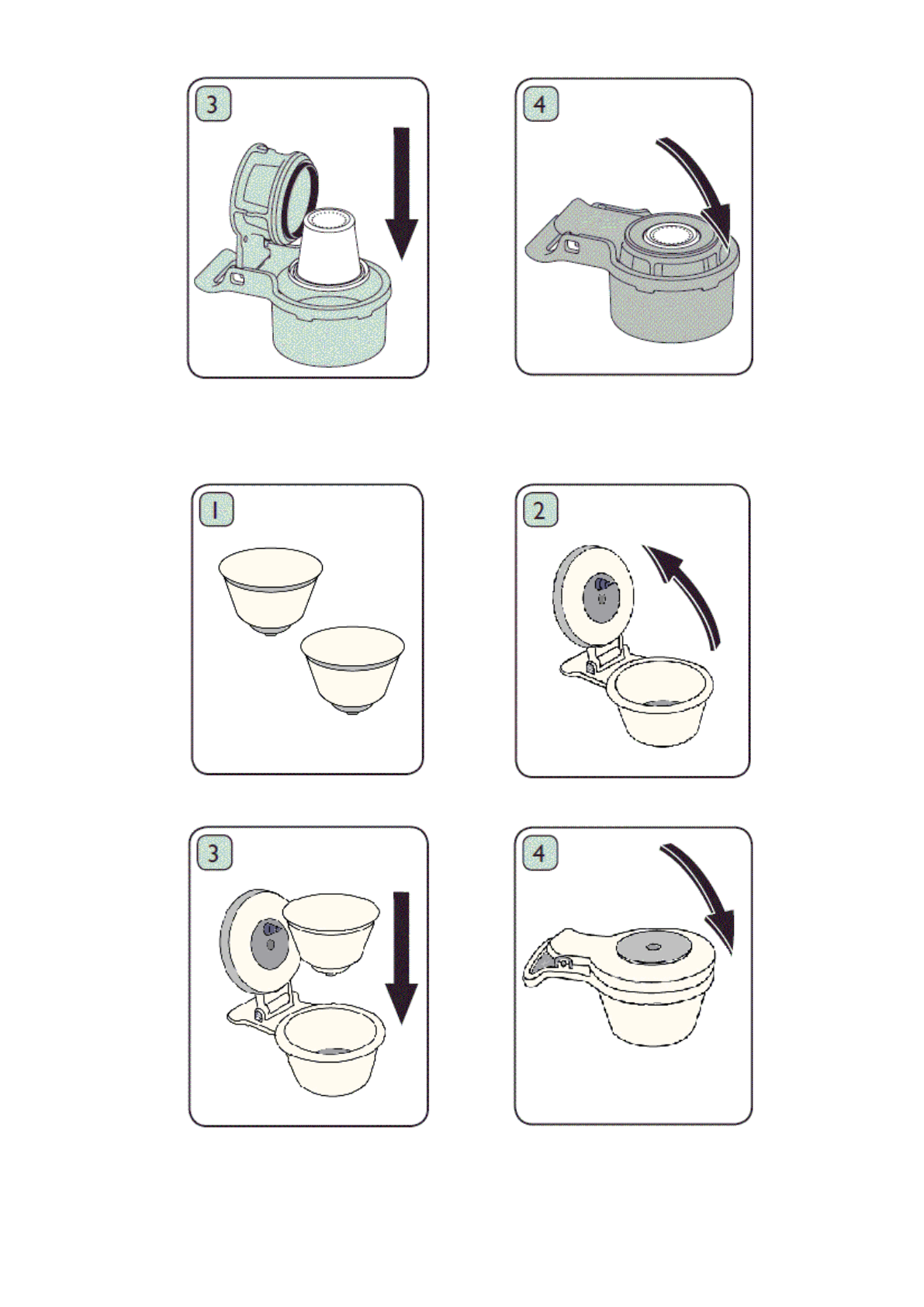 3

4

1

2

3

4