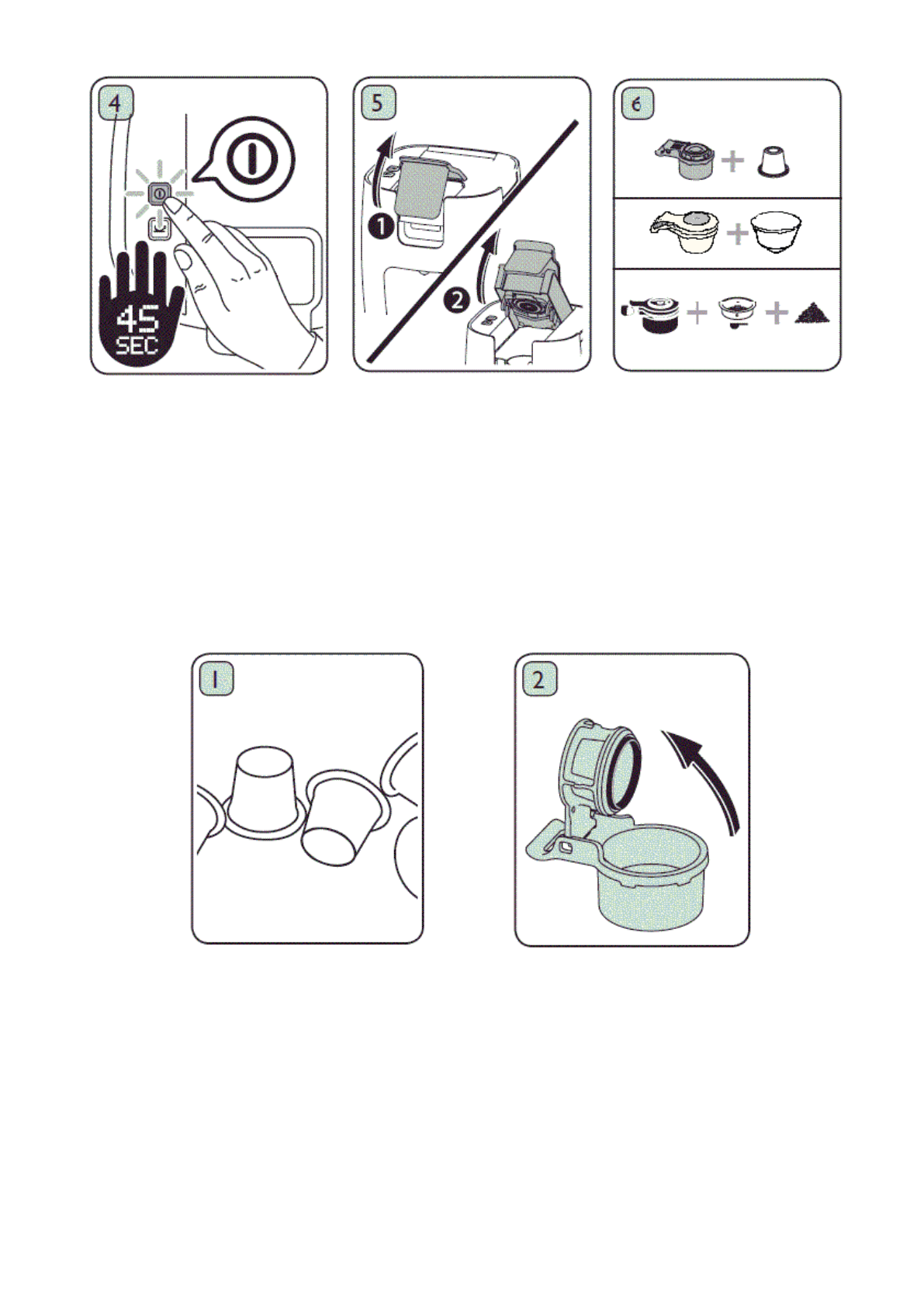 4
45
SEC

5
1
2

6

1

2