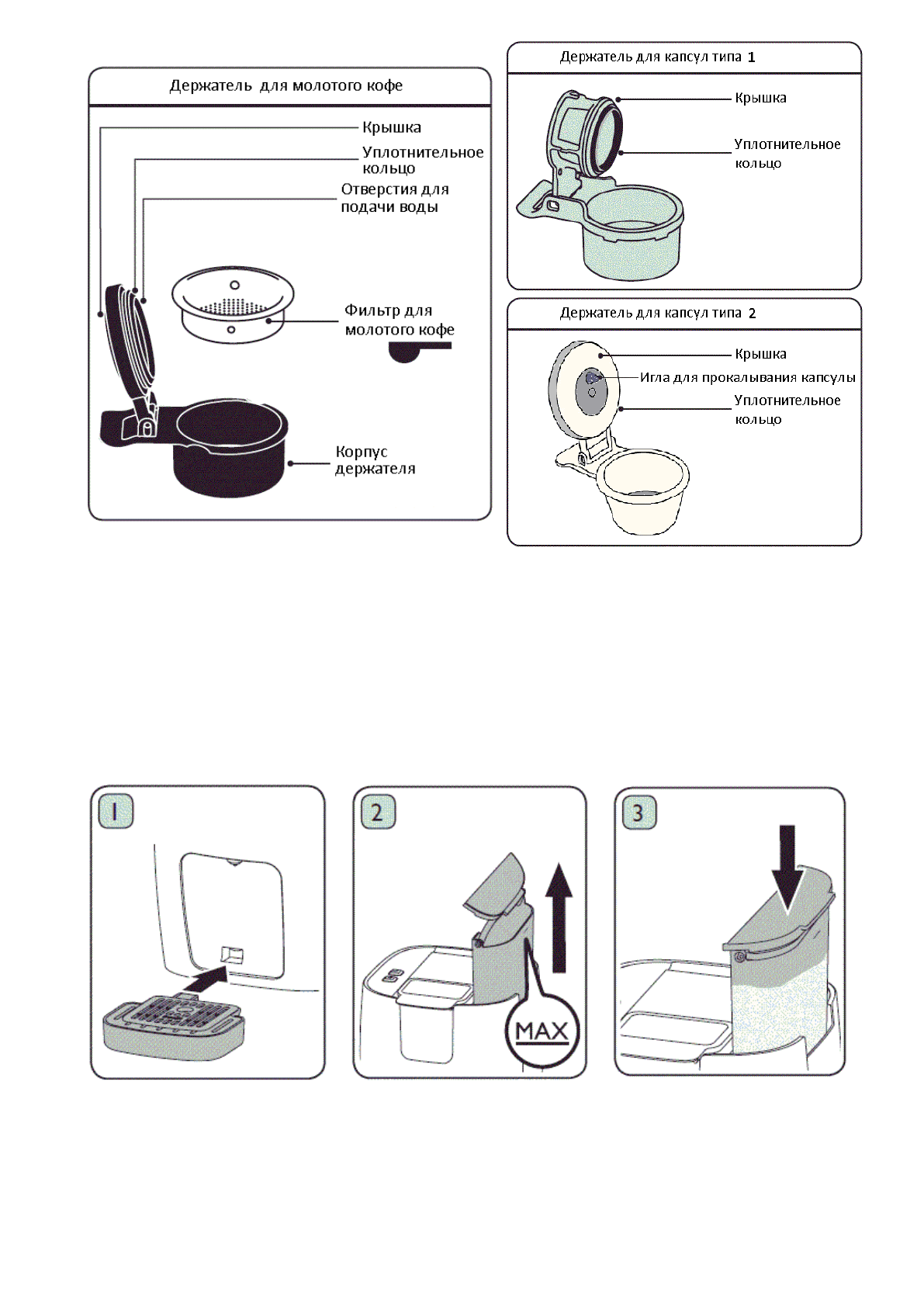 Держатель для молотого кофе

Крышка

Уплотнительное кольцо

Отверстия для подачи воды

Фильтр для молотого кофе

Корпус держателя

Держатель для капсул типа 1

Крышка

Уплотнительное кольцо

Держатель для капсул типа 2

Крышка

Игла для прокалывания капсулы

Уплотнительное кольцо

1

2

MAX

3