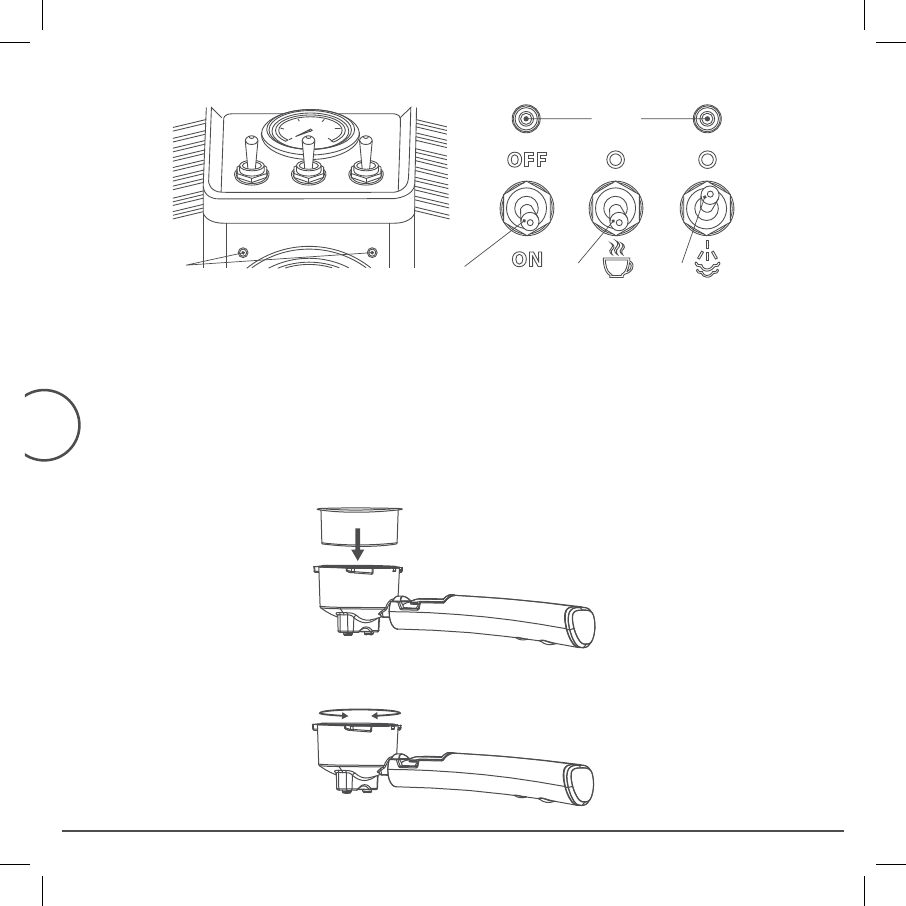 OFF

ON