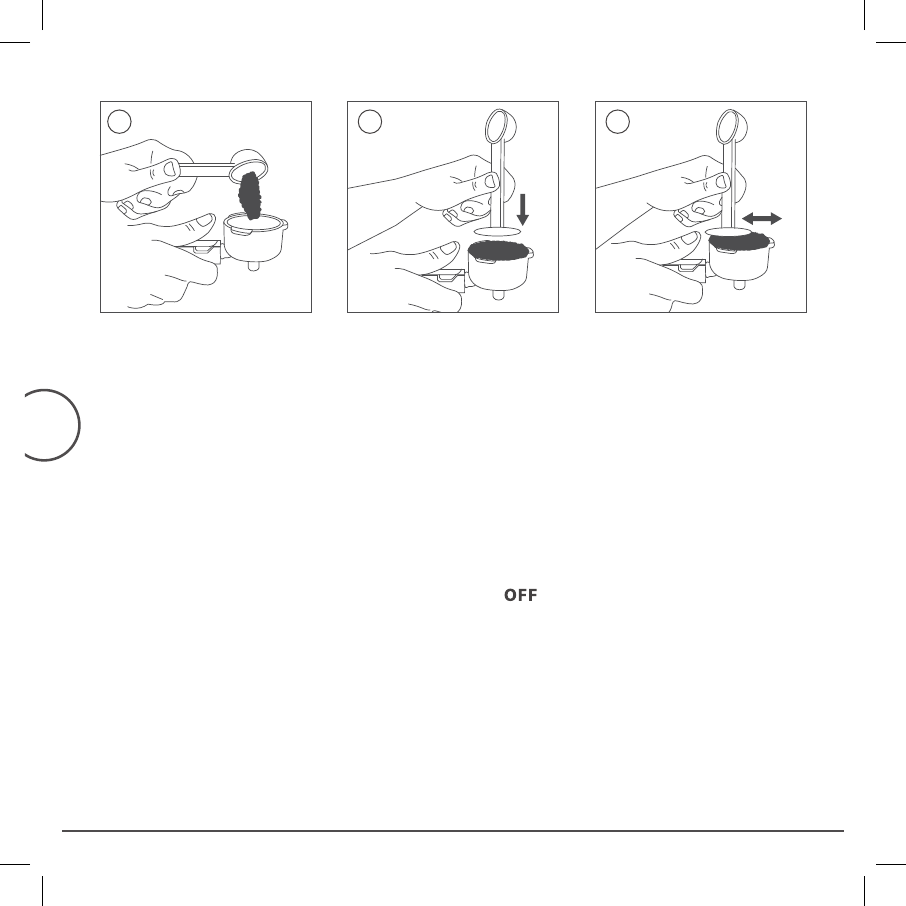 OFF