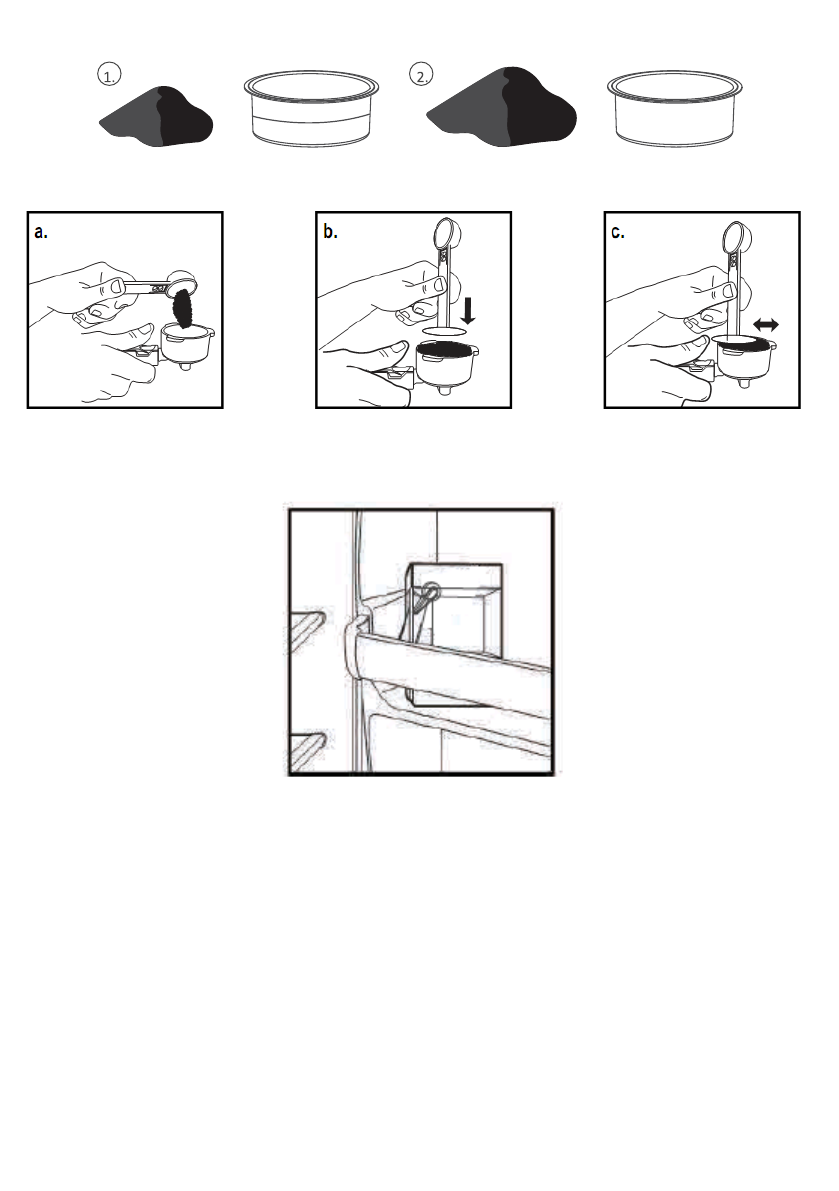 1.

2.

a.

b.

c.