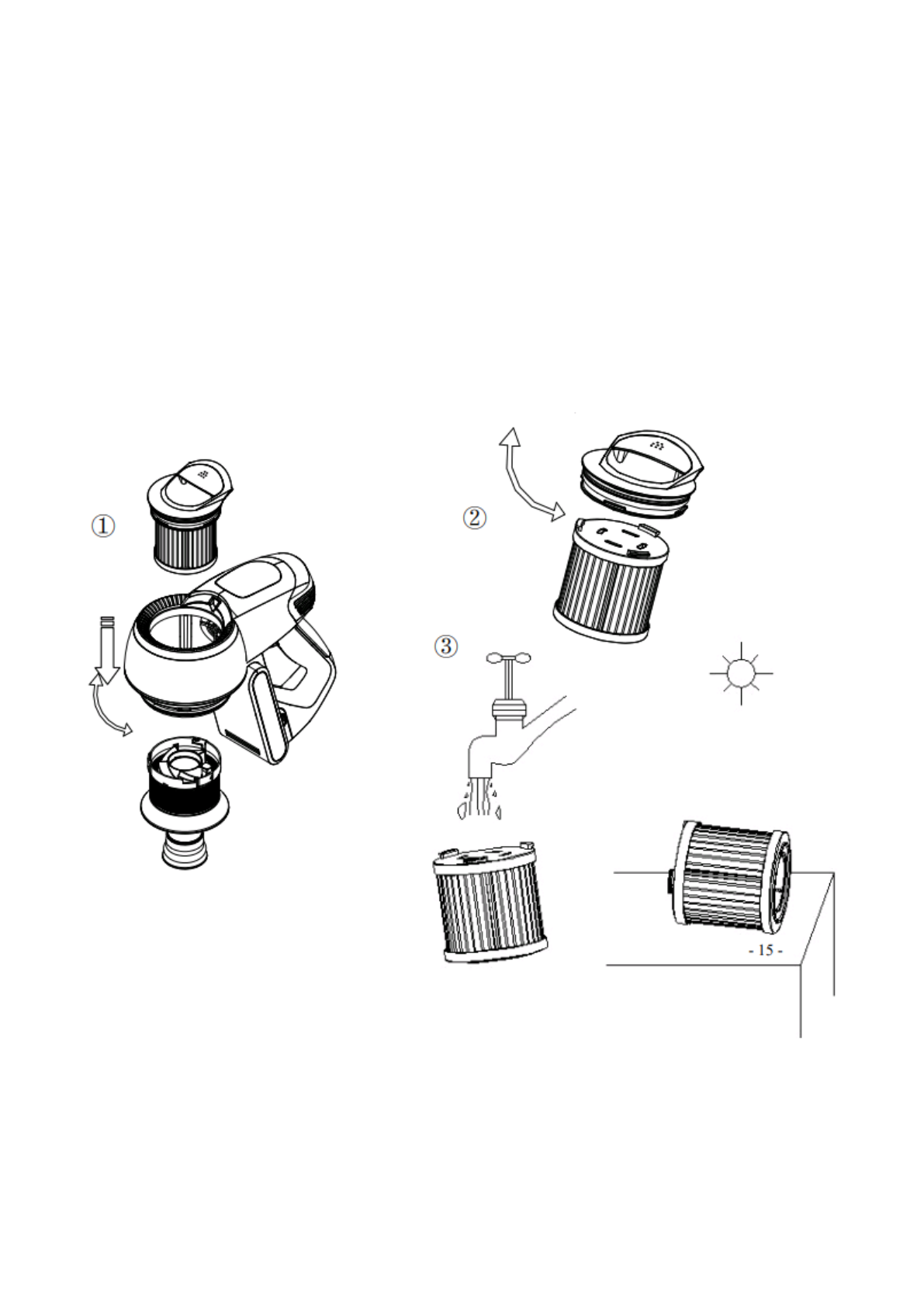 ①

②

③

- 15 -