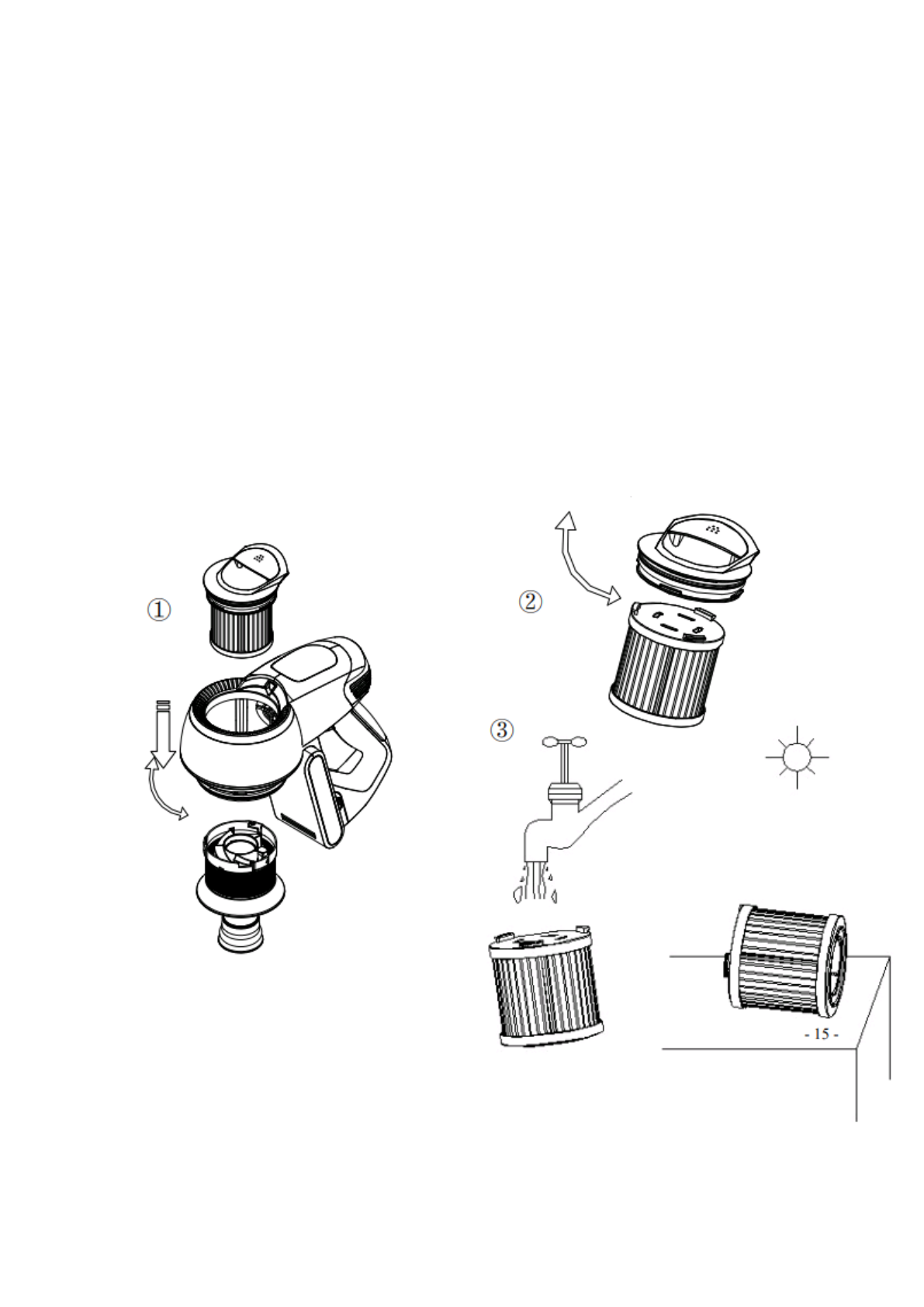 ①

②

③

- 15 -