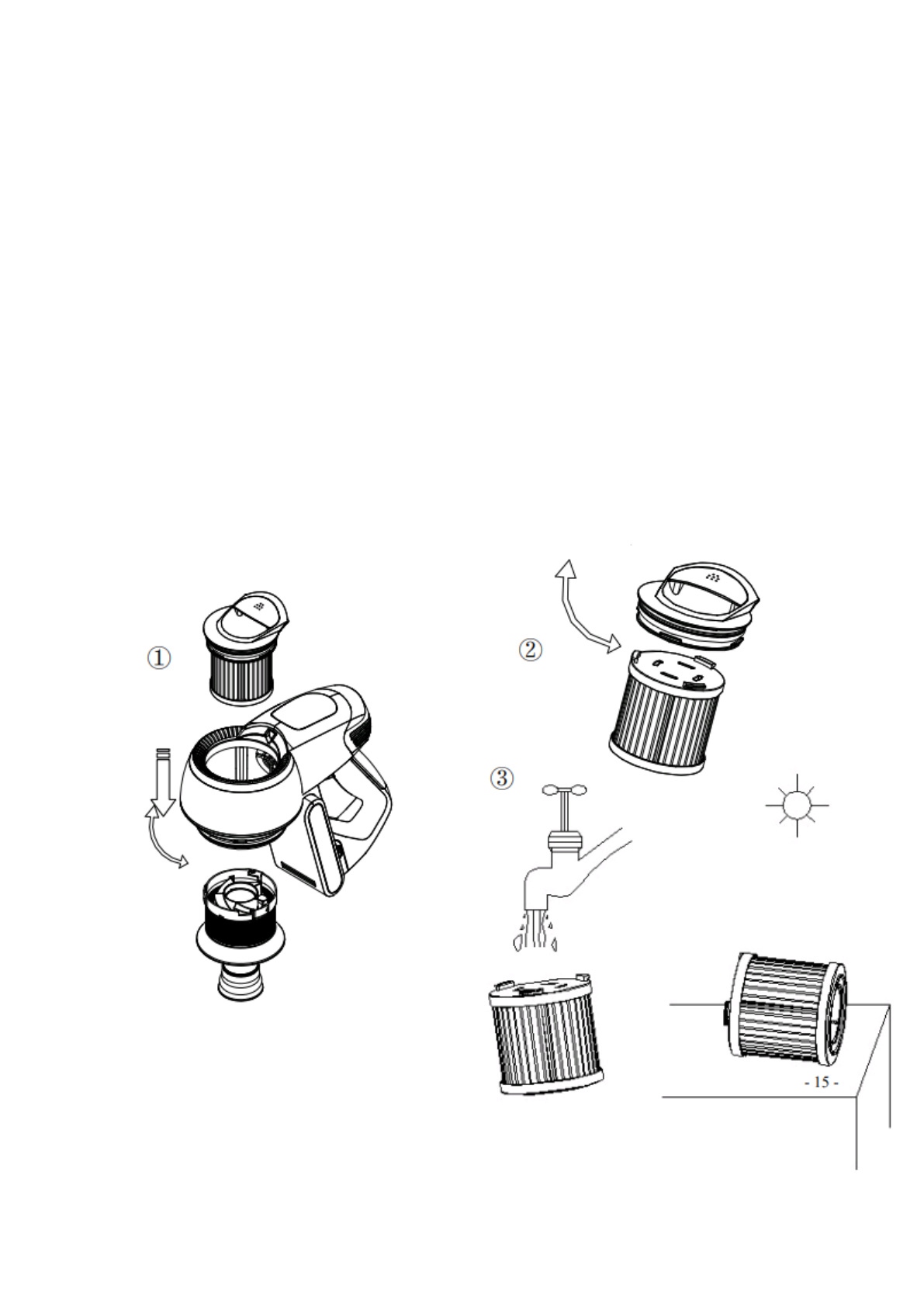 ①

②

③

- 15 -