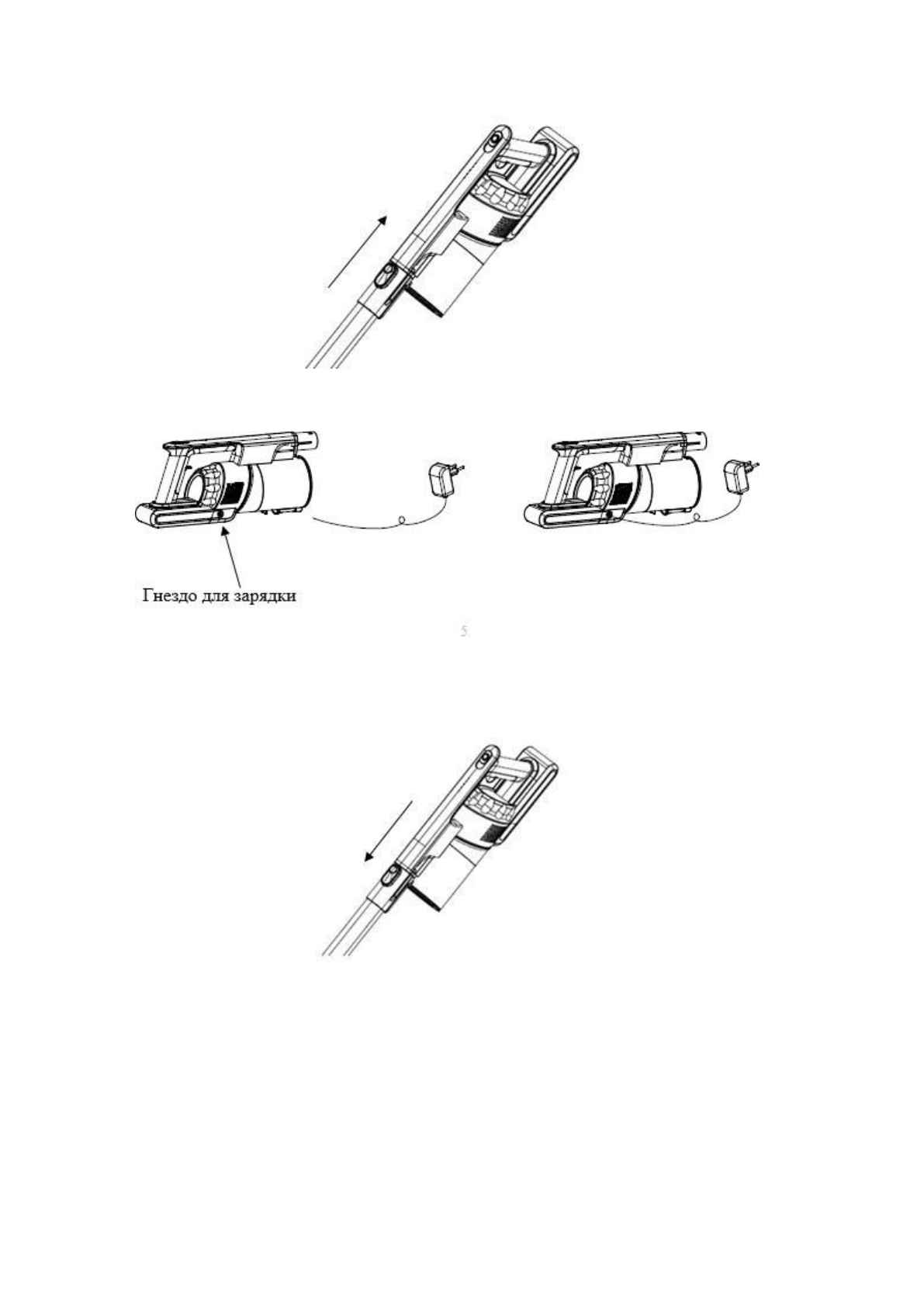 Гнездо для зарядки

5