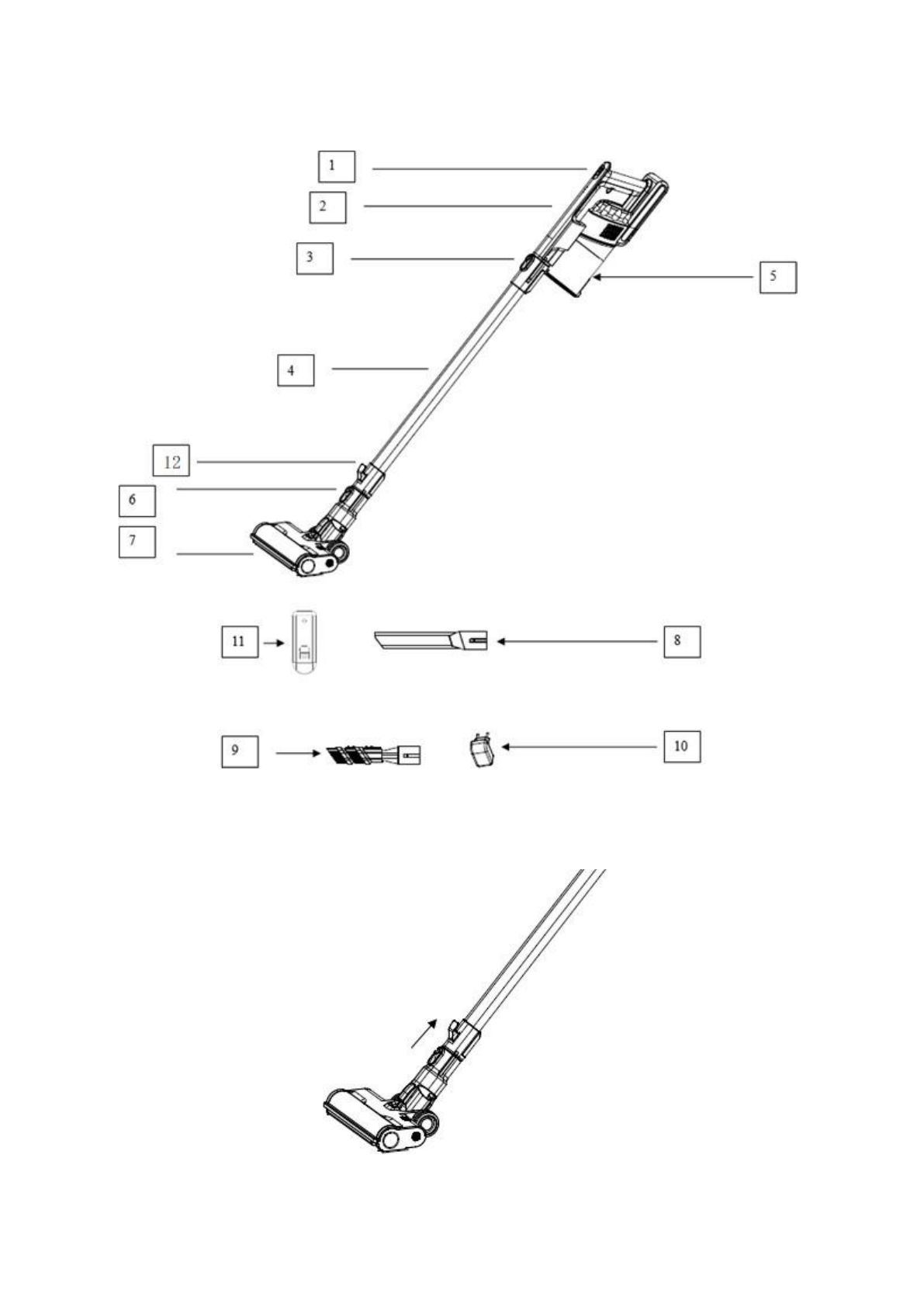 1
2
3
5
4
12
6
7
11
8
9
10