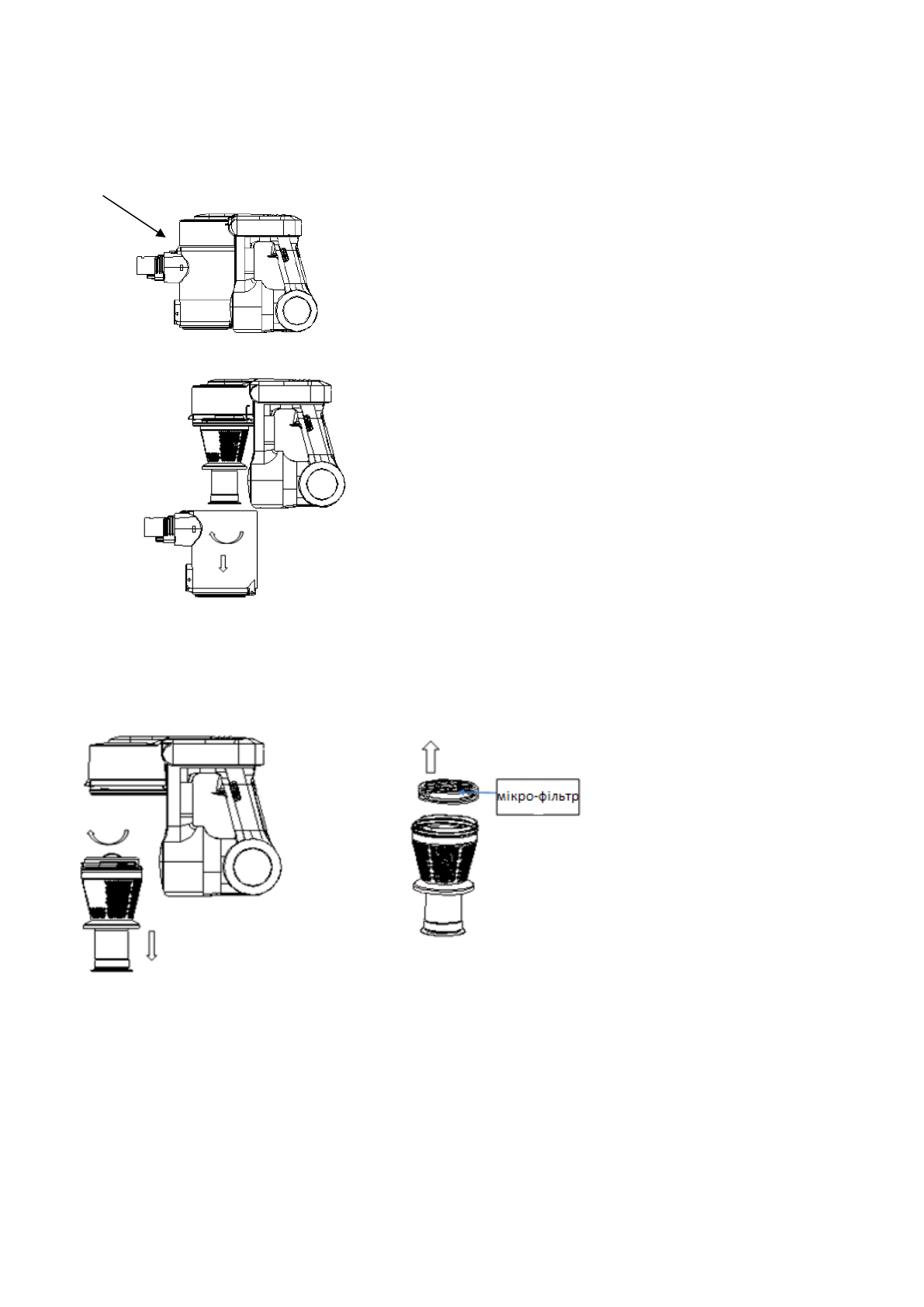 мікро-фільтр