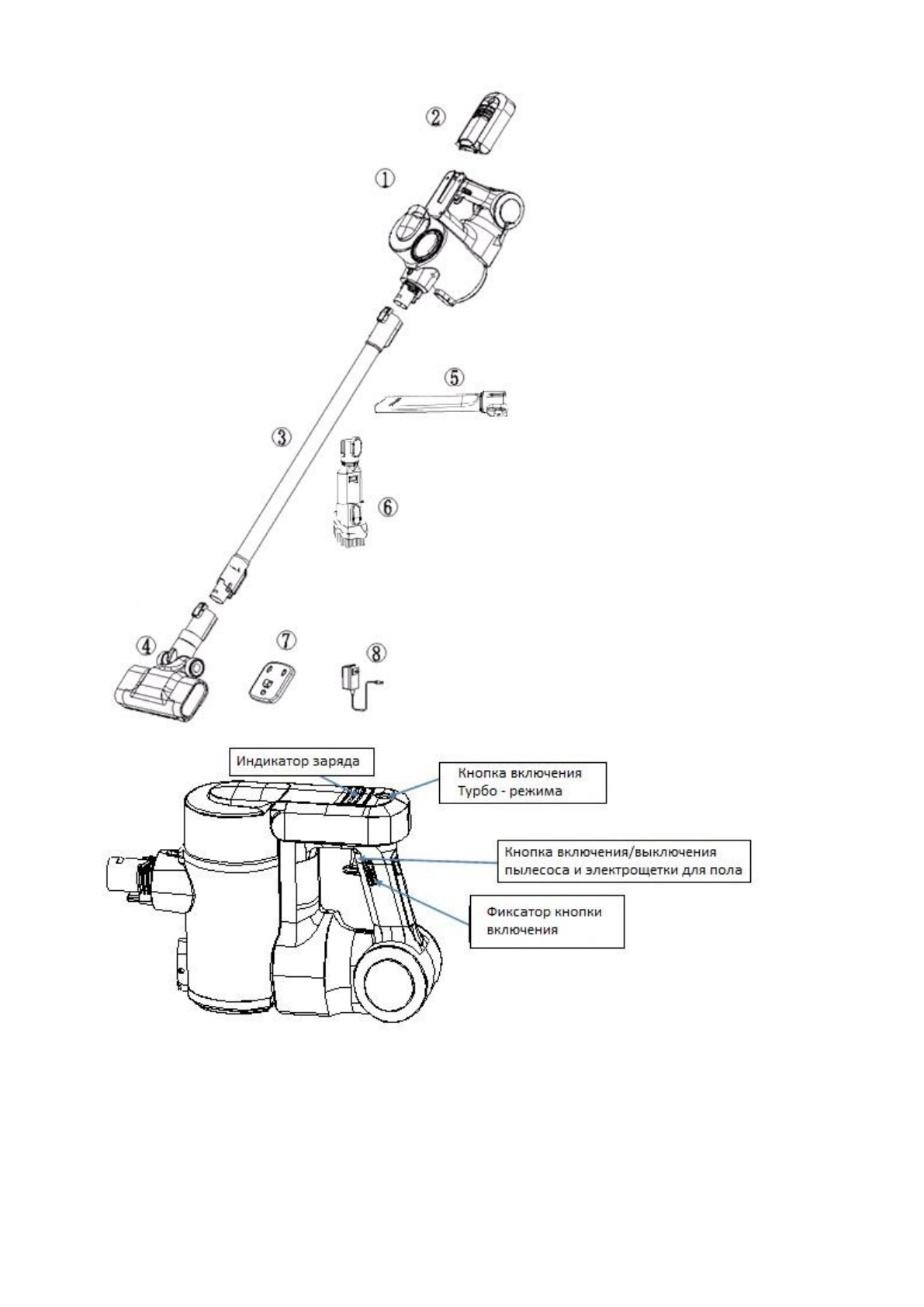 ②

①

⑤

③

⑥

④

⑦

⑧

Индикатор заряда

Кнопка включения Турбо - режима

Кнопка включения/выключения пылесоса и электрощетки для пола

Фиксатор кнопки включения