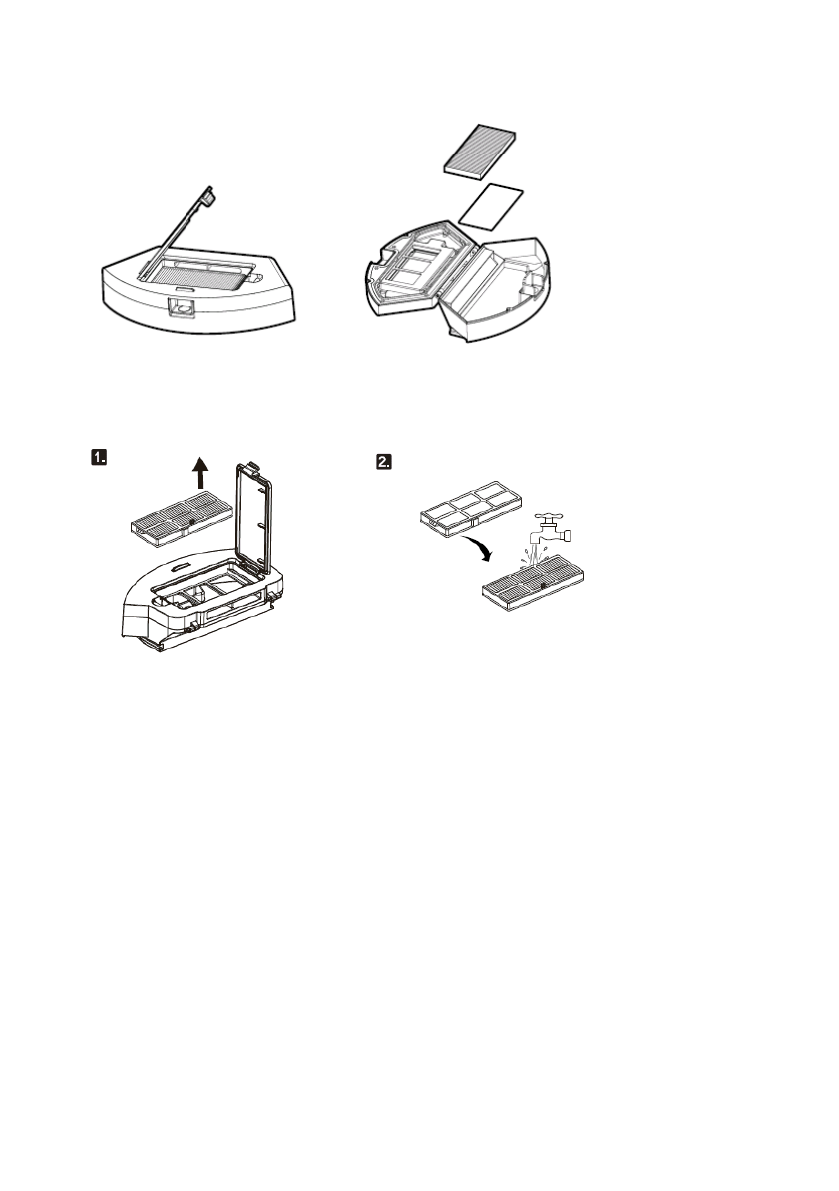 1.

2.