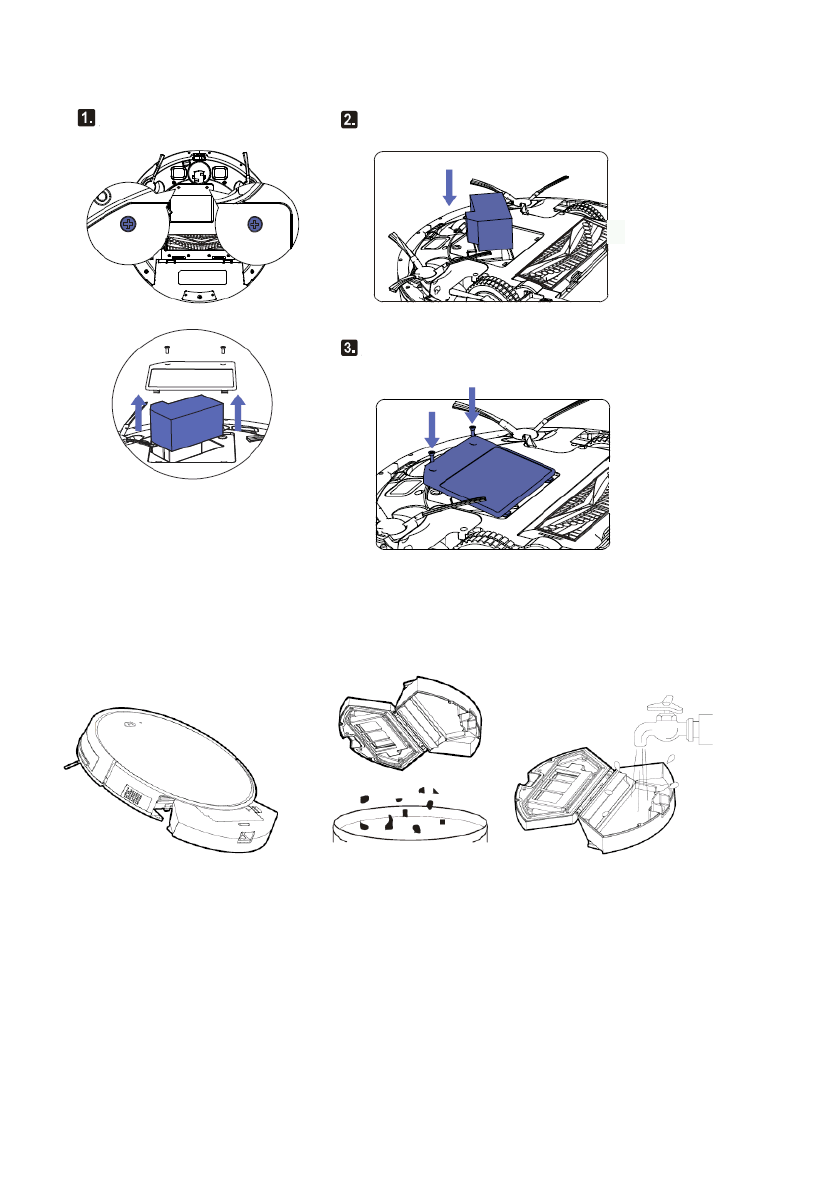 1.

2.

3.