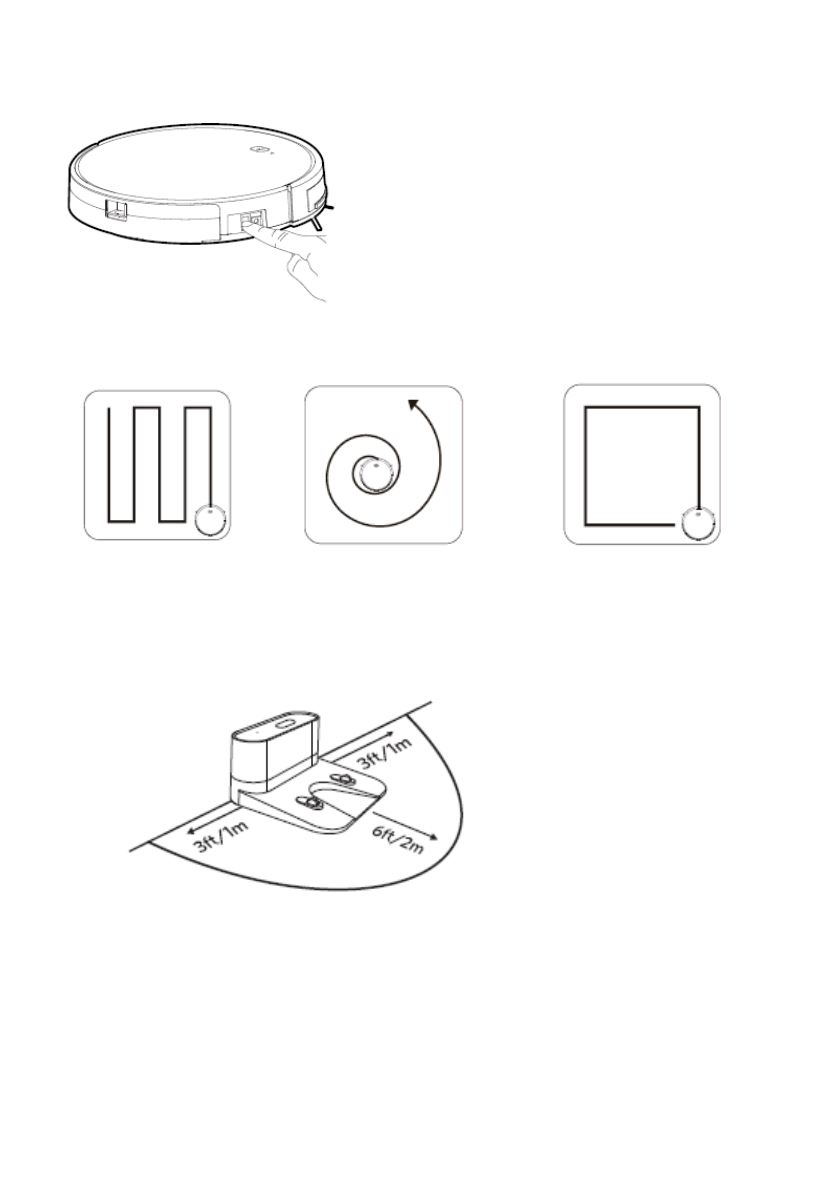 3ft/1m

3ft/1m

6ft/2m