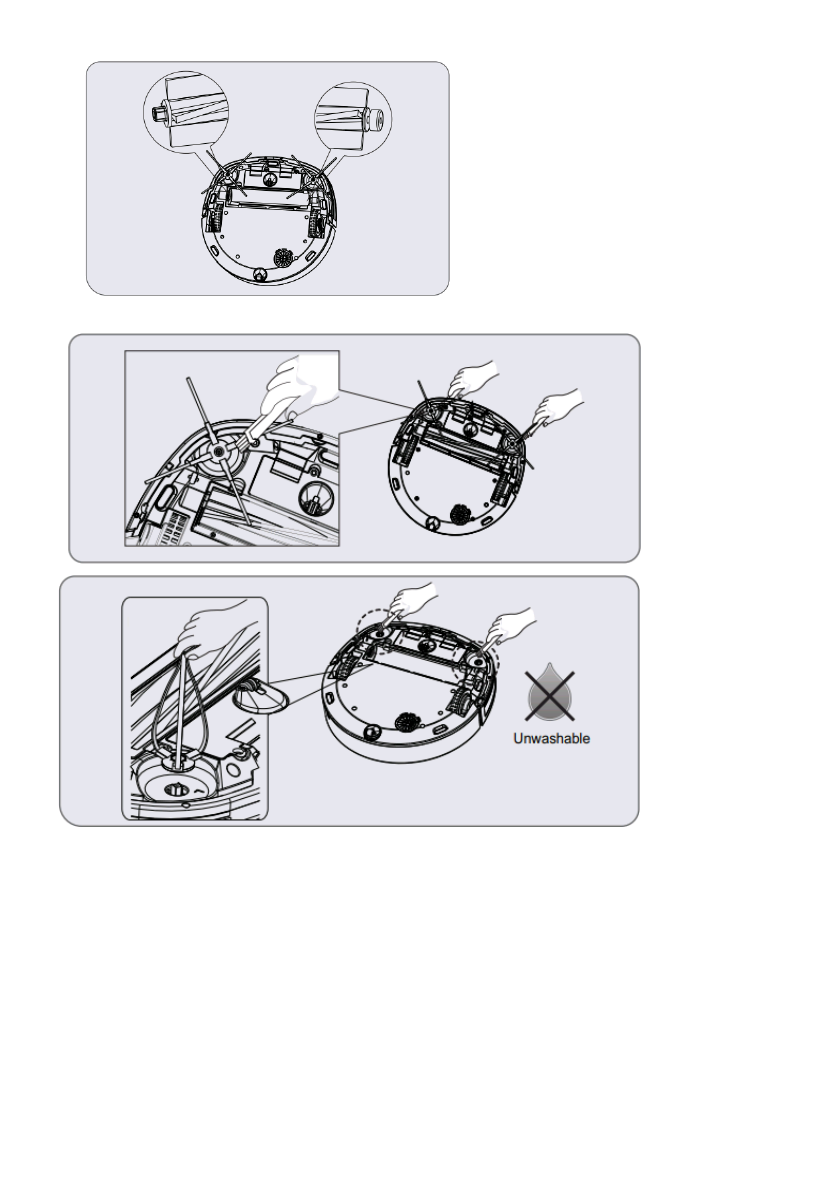 Unwashable