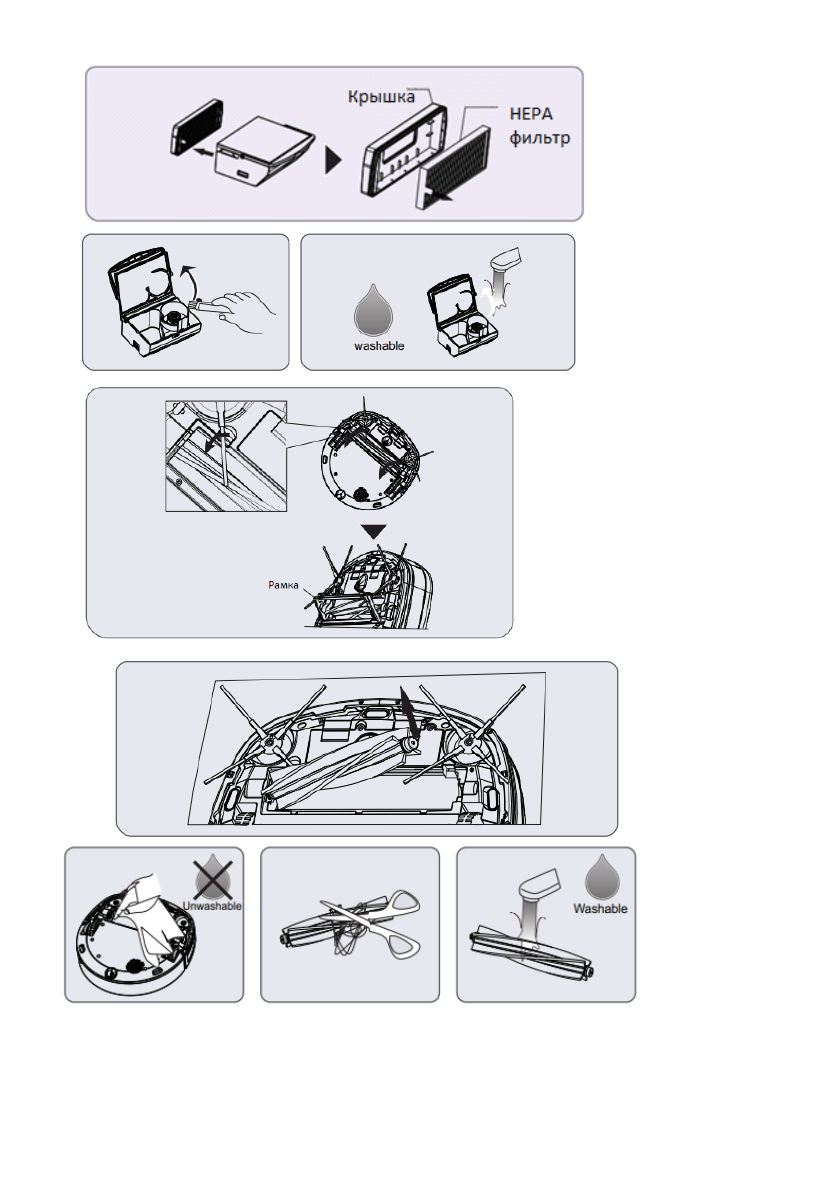 Крышка

HEPA фильтр

washable

Рамка

Unwashable

Washable