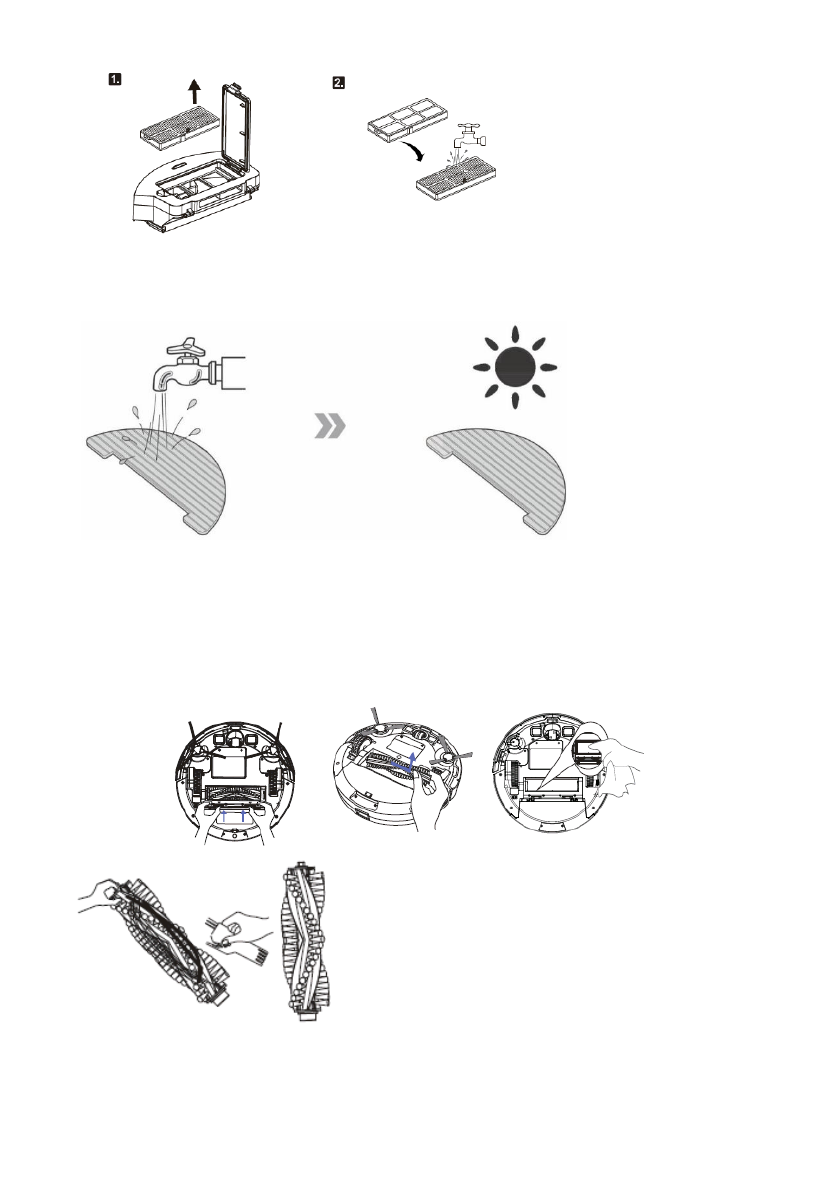 1.

2.