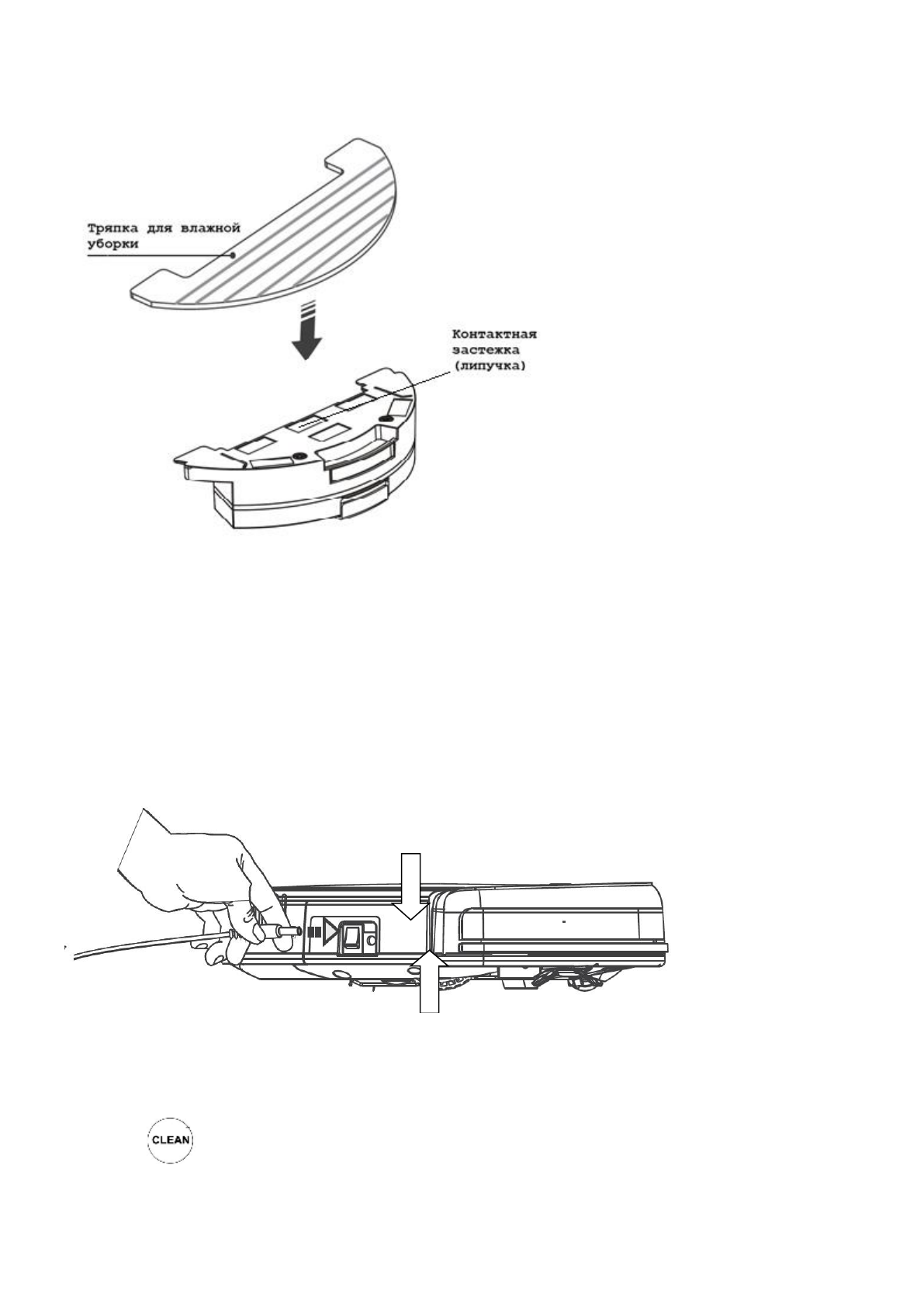 Тряпка для влажной уборки

Контактная застежка (липучка)

CLEAN