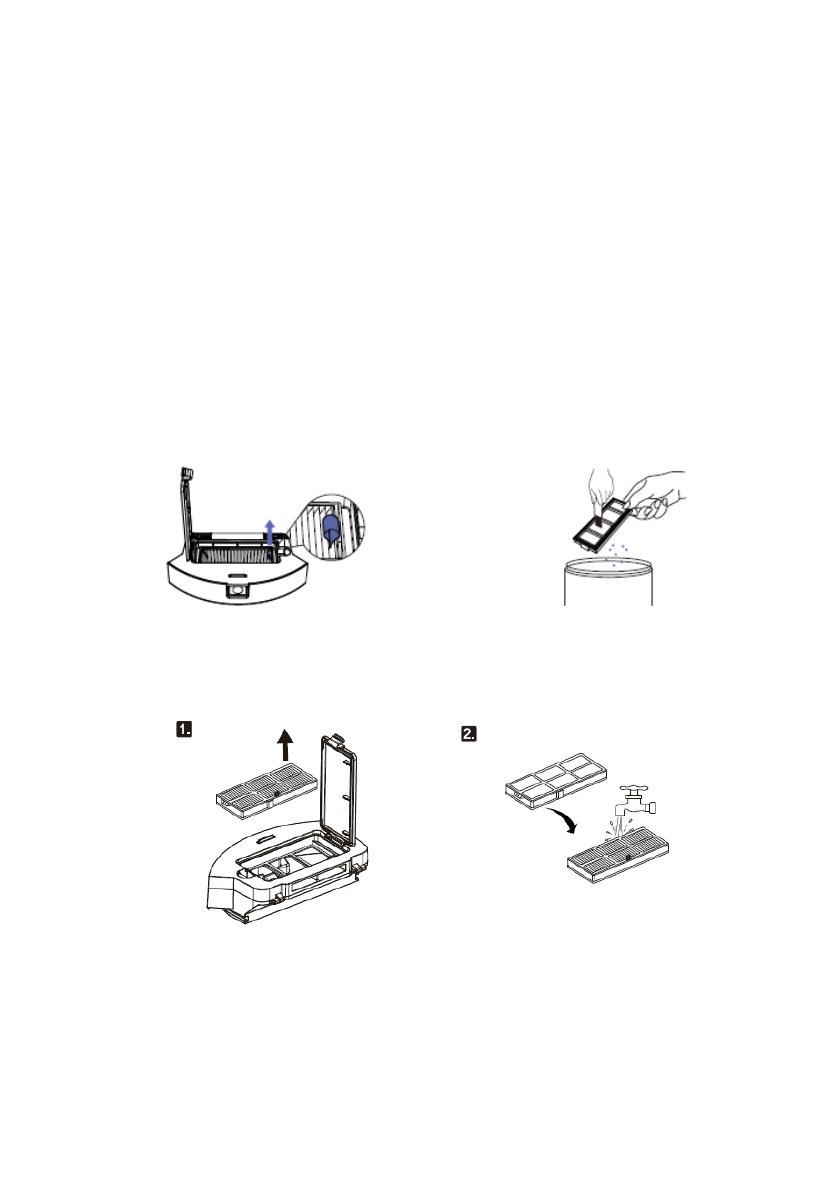 1.

2.