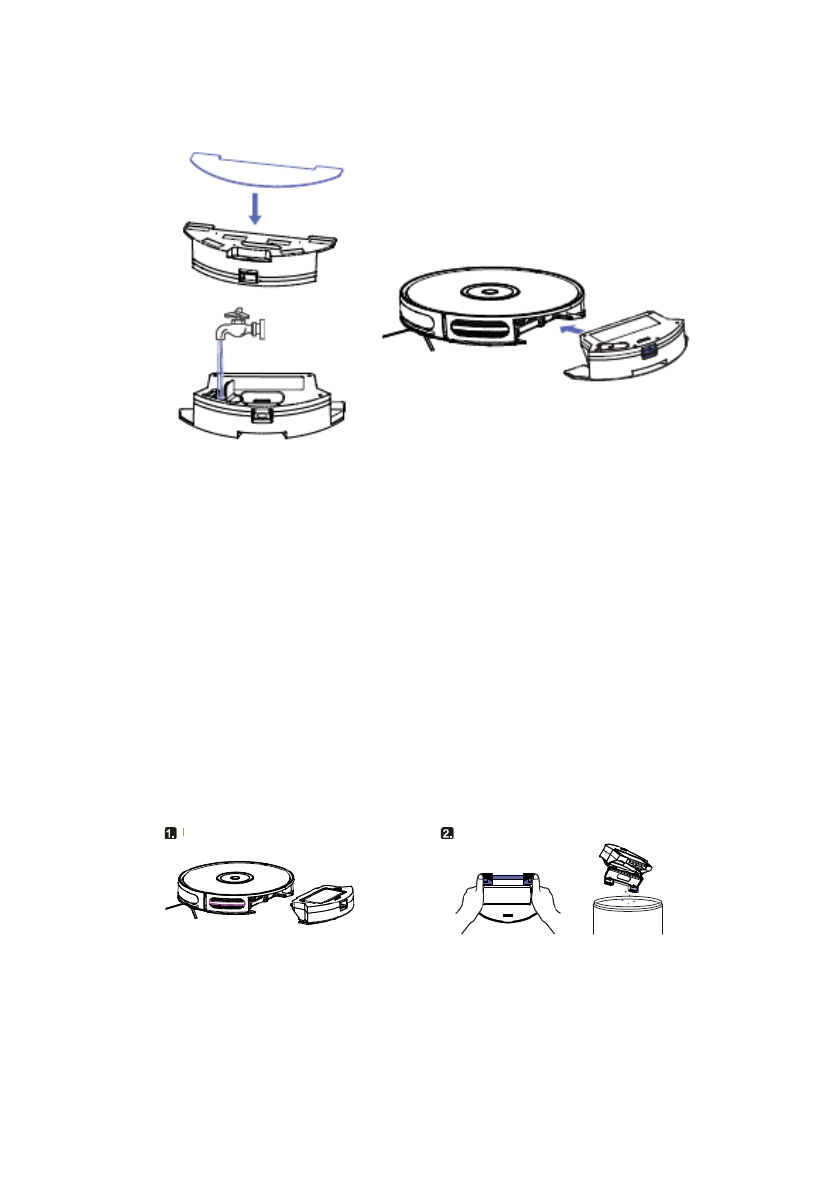 1.

2.