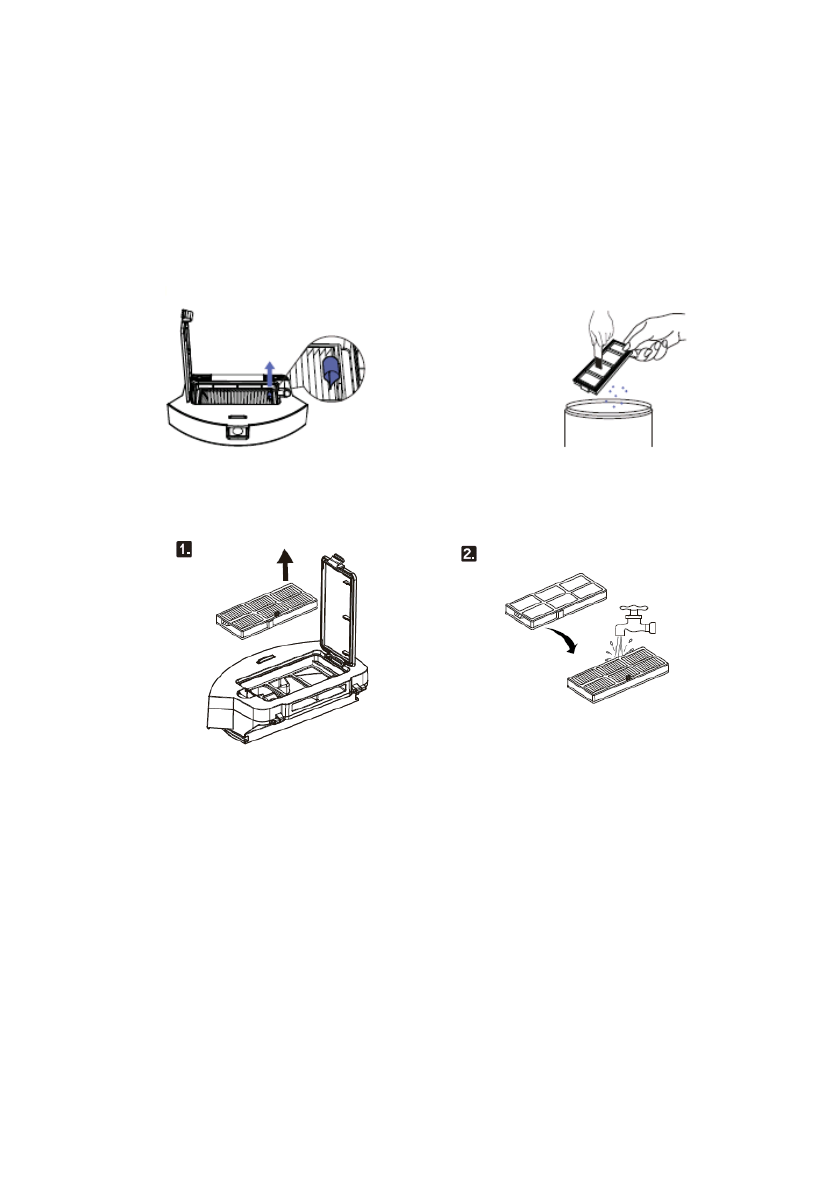 1.

2.