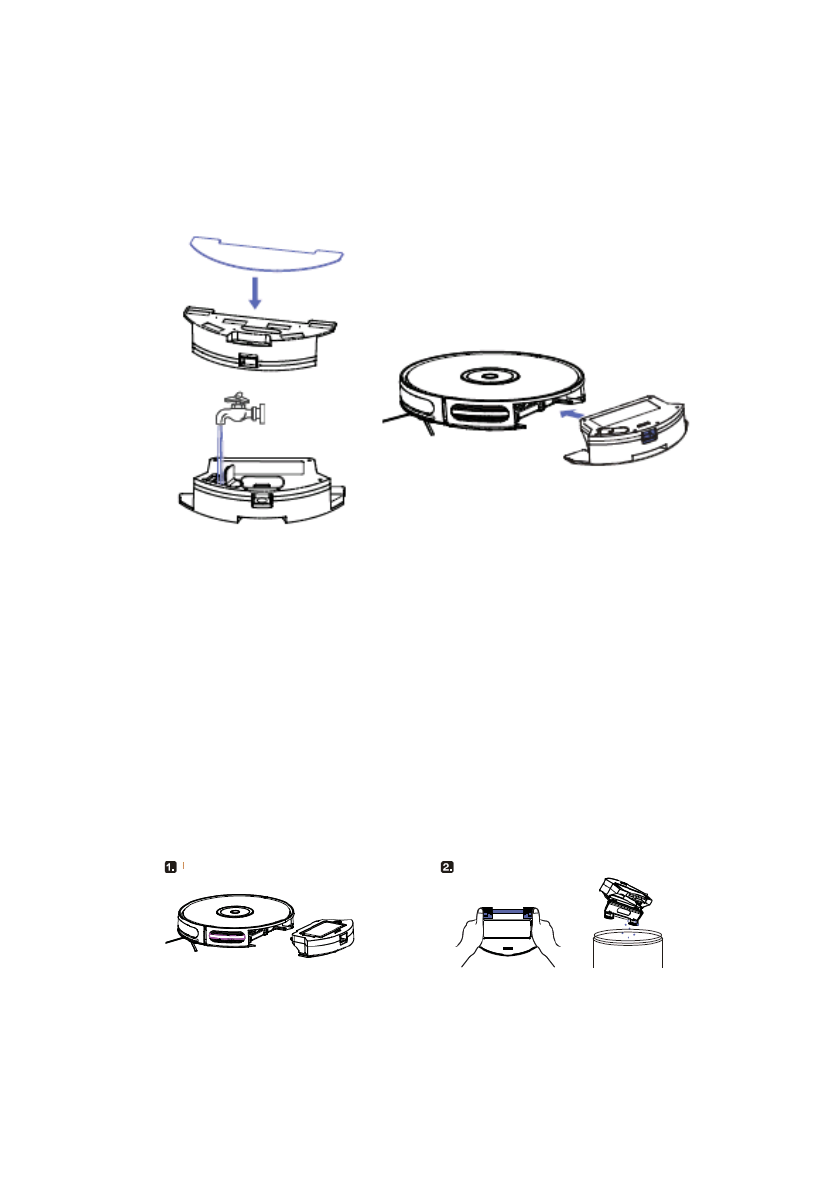 1.

2.