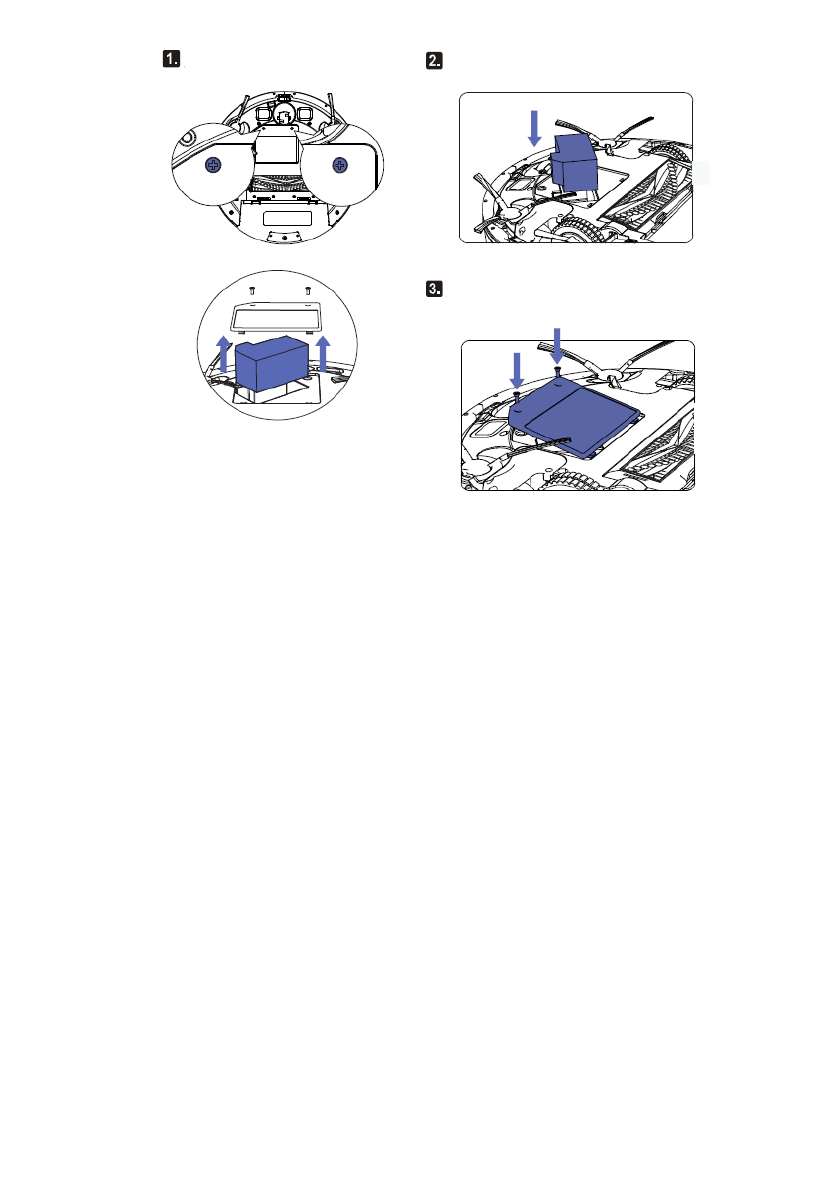 1.

2.

3.