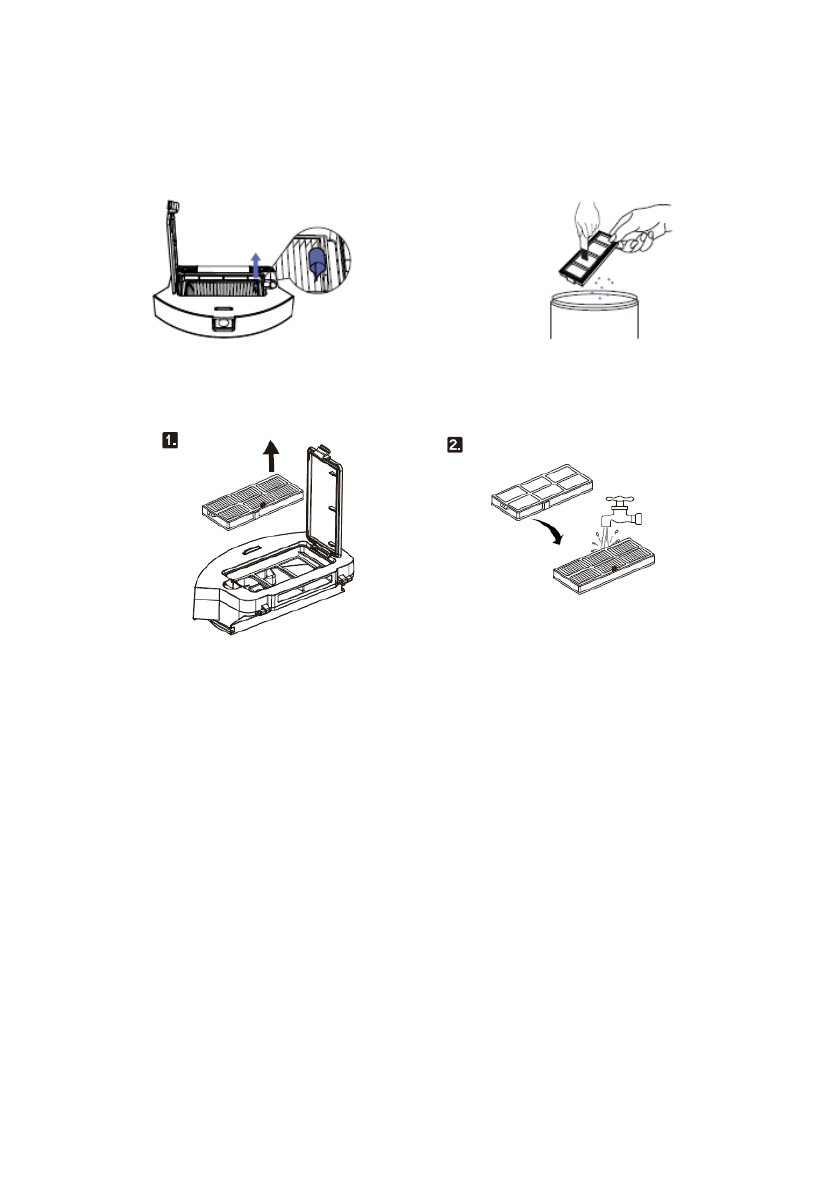 1.

2.