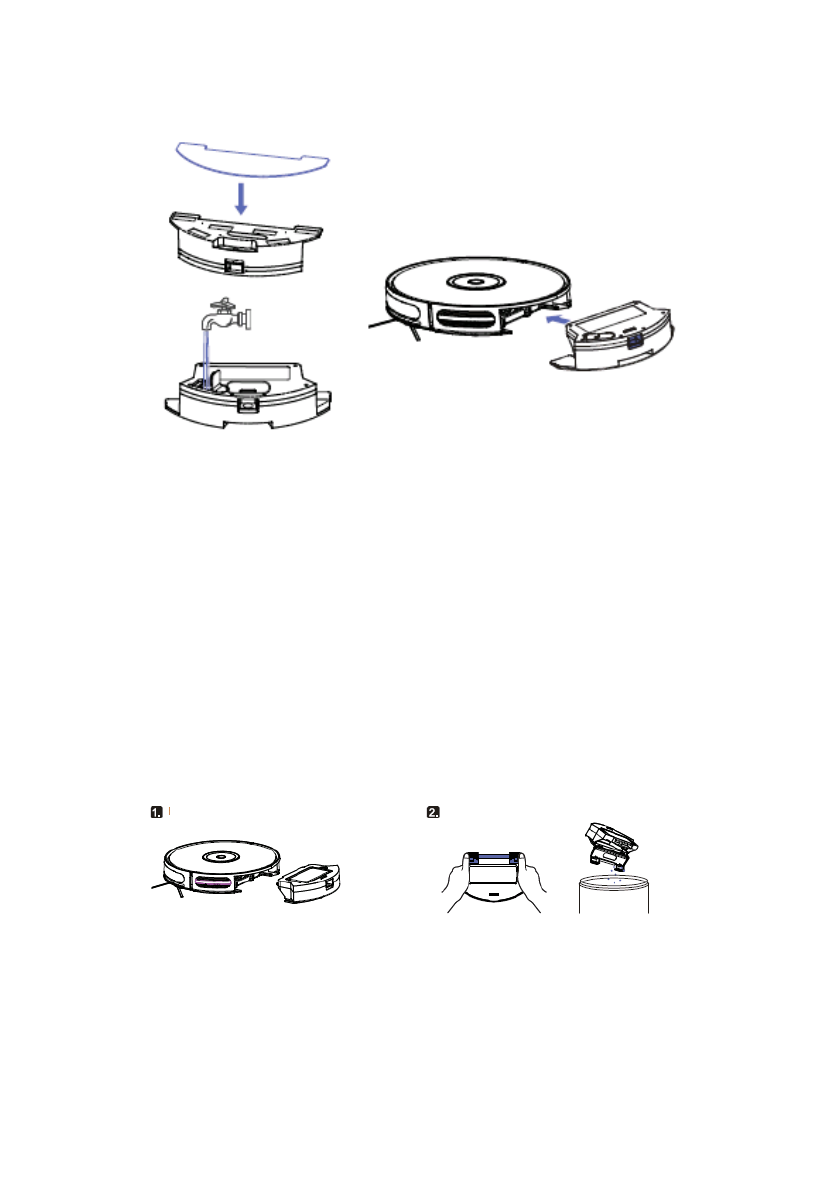 1.

2.