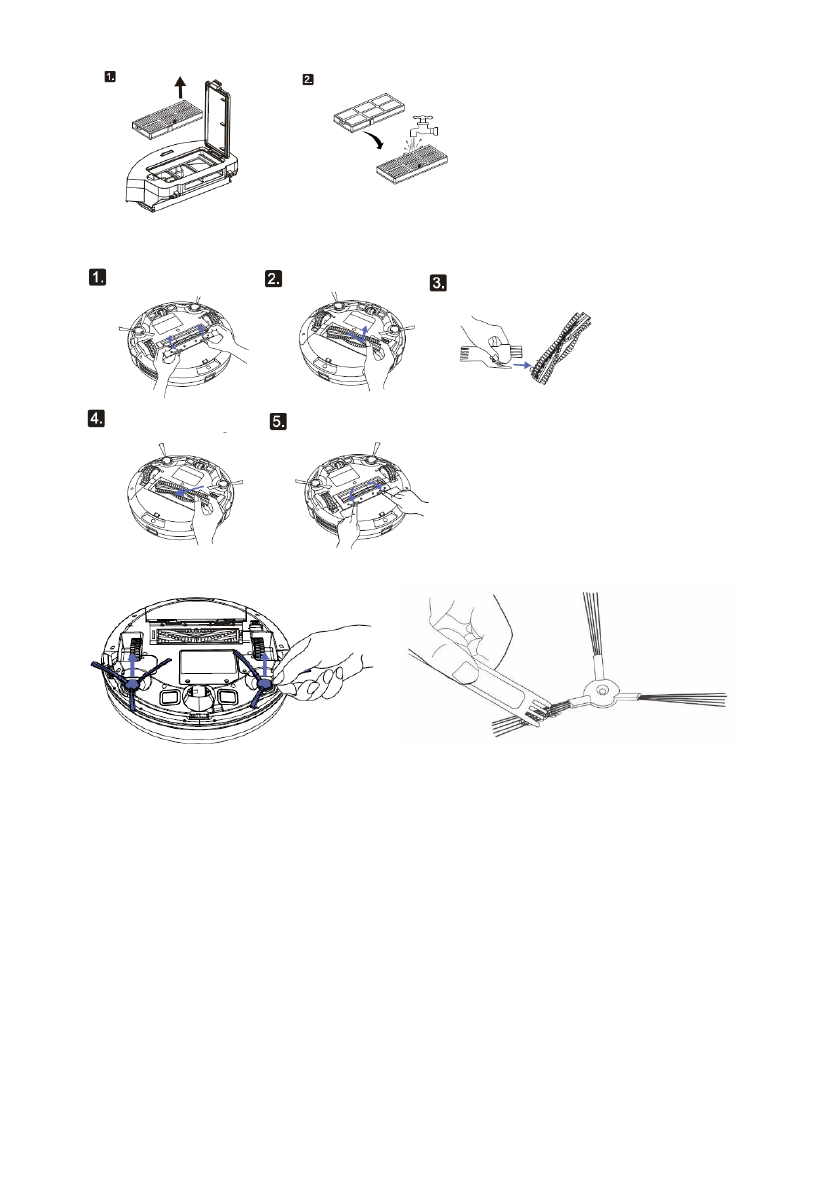 1.

2.

1.

2.

3.

4.

5.